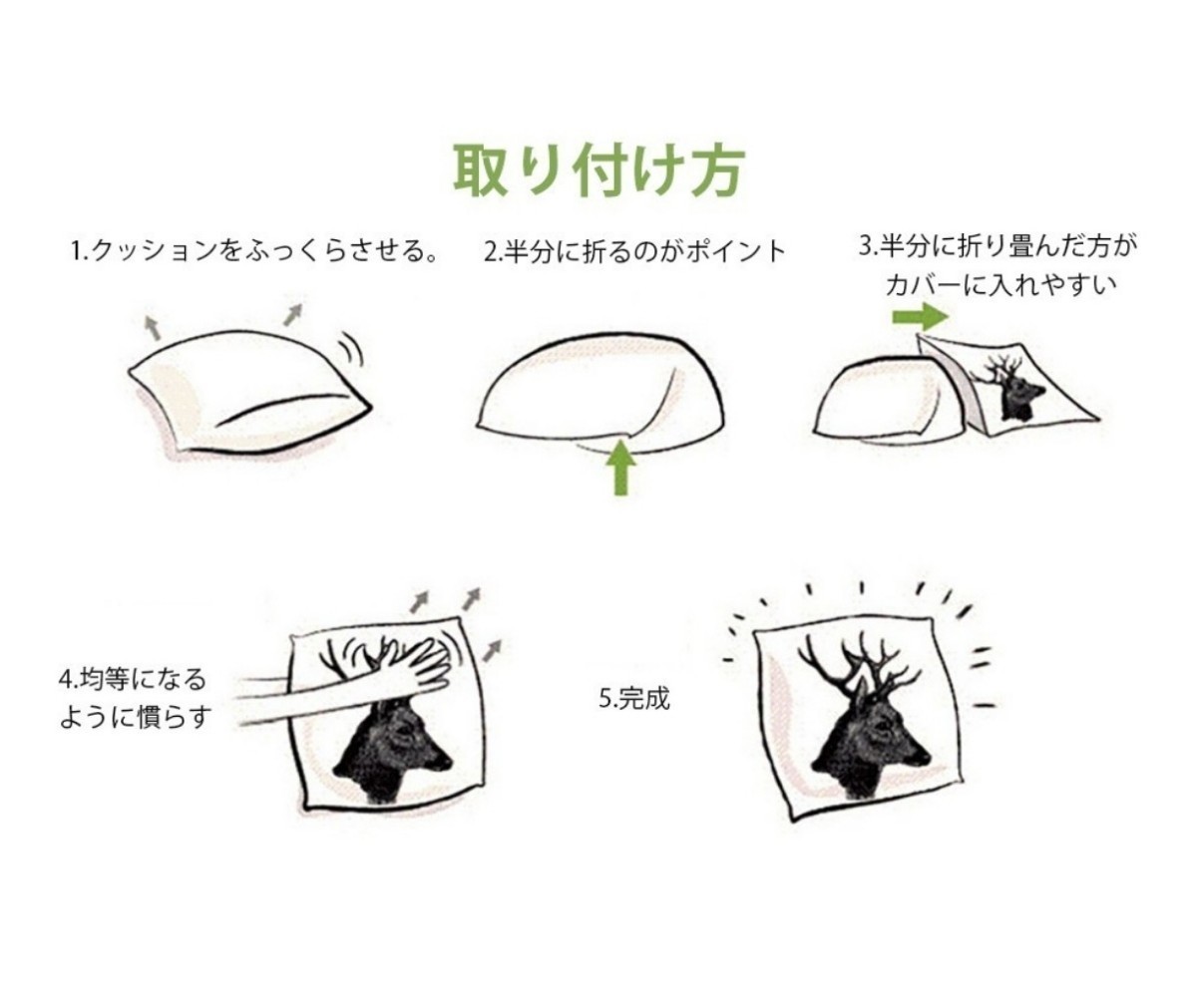 取り付け方

1.クッションをふっくらさせる。

2.半分に折るのがポイント

3.半分に折り畳んだ方がカバーに入れやすい

4.均等になるように慣らす

5.完成