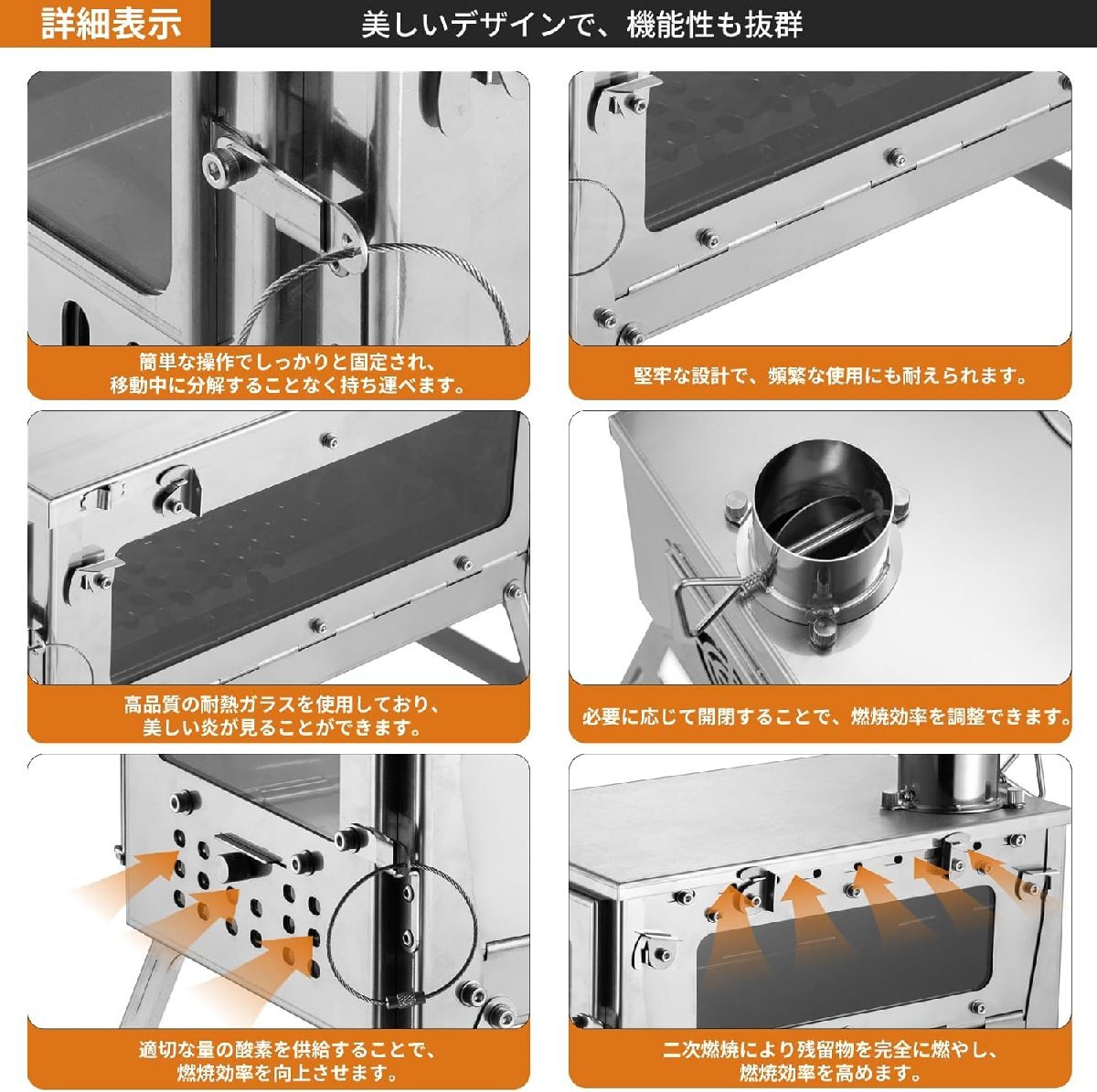 詳細表示

美しいデザインで、機能性も抜群

簡単な操作でしっかりと固定され、移動中に分解することなく持ち運べます。

堅牢な設計で、頻繁な使用にも耐えられます。

高品質の耐熱ガラスを使用しており、美しい炎が見ることができます。

必要に応じて開閉することで、燃焼効率を調整できます。

適切な量の酸素を供給することで、燃焼効率を向上させます。

二次燃焼により残留物を完全に燃やし、燃焼効率を高めます。