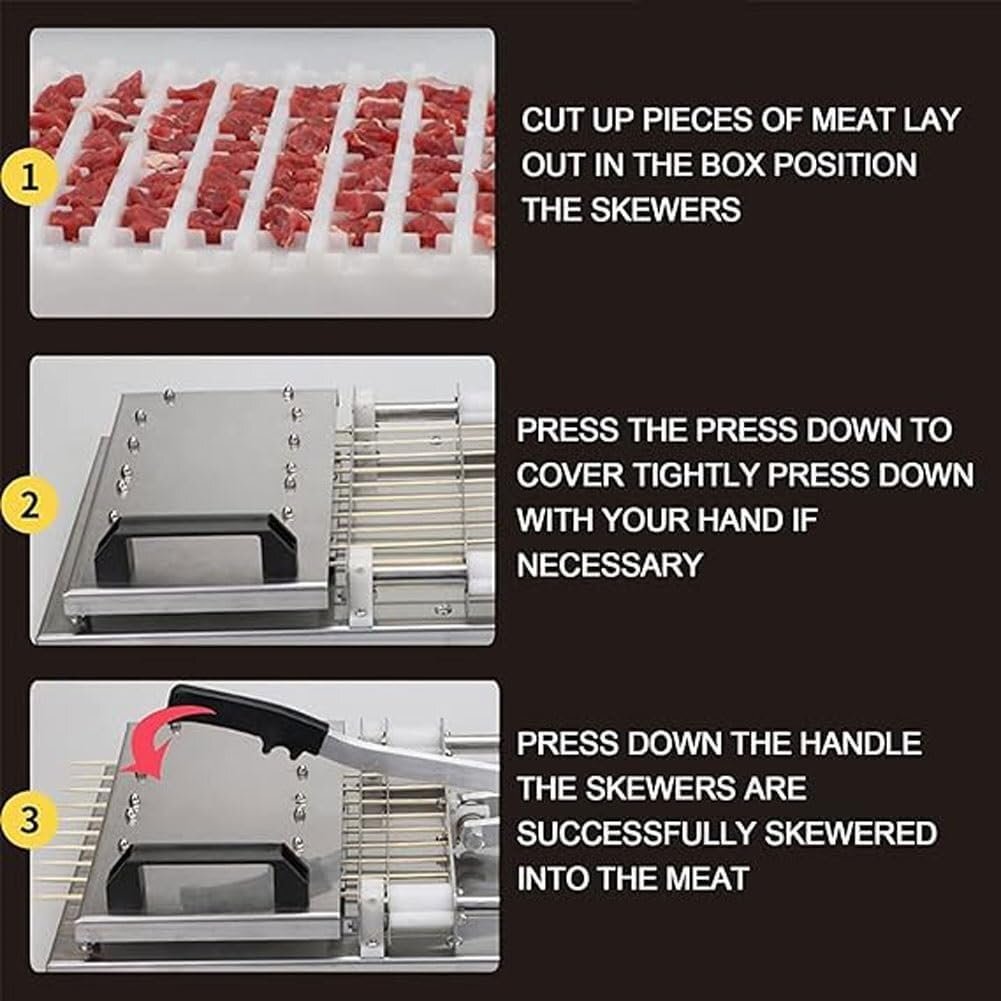 1

CUT UP PIECES OF MEAT LAY OUT IN THE BOX POSITION THE SKEWERS

2

PRESS THE PRESS DOWN TO COVER TIGHTLY PRESS DOWN WITH YOUR HAND IF NECESSARY

3

PRESS DOWN THE HANDLE THE SKEWERS ARE SUCCESSFULLY SKEWERED INTO THE MEAT