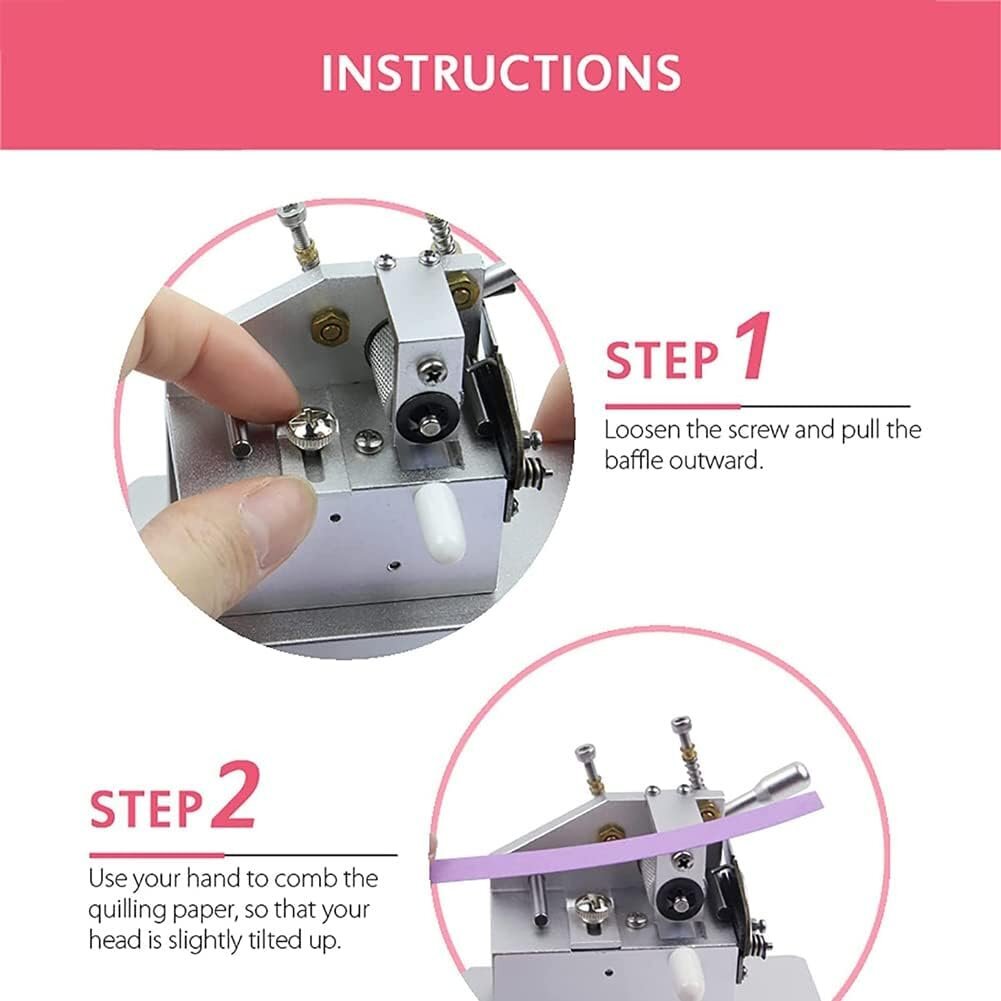 INSTRUCTIONS

STEP 1

Loosen the screw and pull the baffle outward.

STEP 2

Use your hand to comb the quilling paper, so that your head is slightly tilted up.