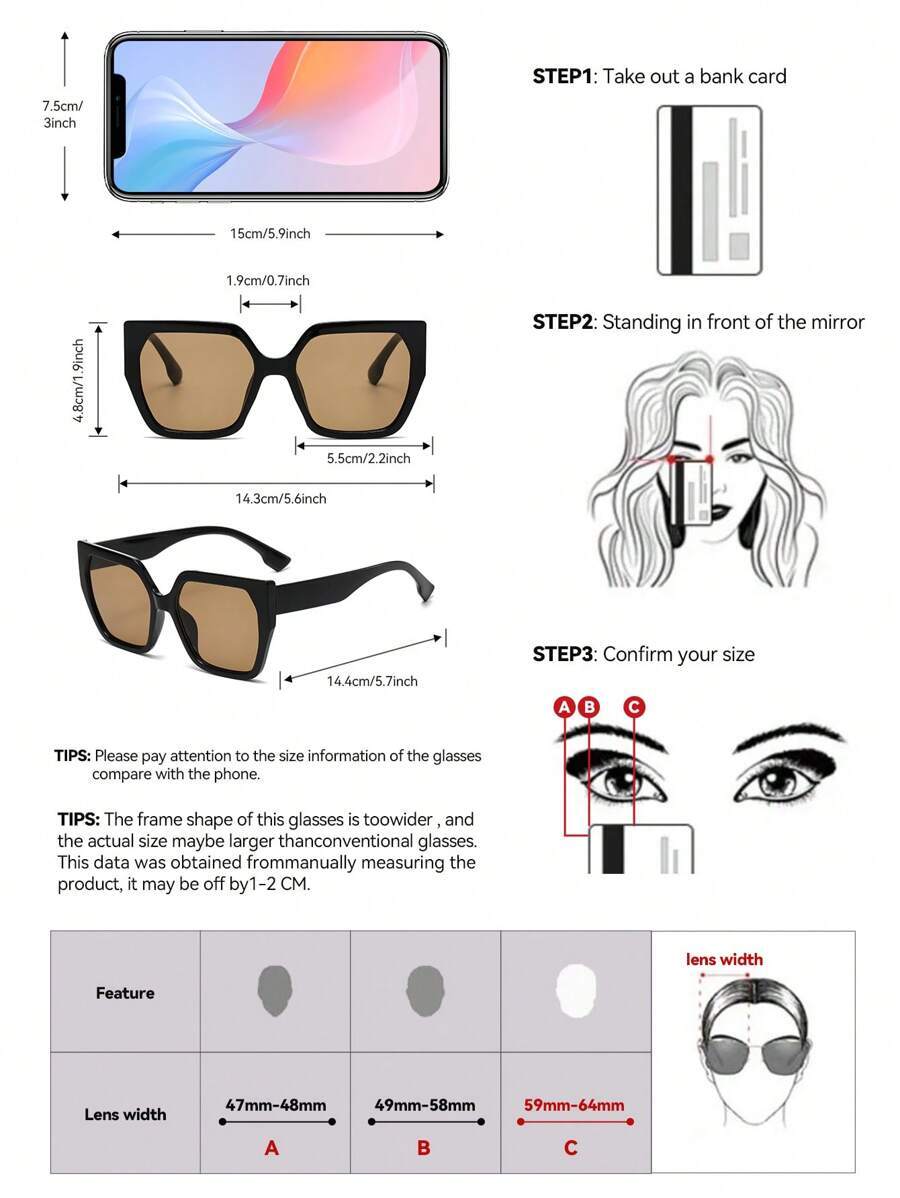 7.5cm/
3inch

15cm/5.9inch

1.9cm/0.7inch

4.8cm/1.9inch

5.5cm/2.2inch

14.3cm/5.6inch

14.4cm/5.7inch

TIPS: Please pay attention to the size information of the glasses compare with the phone.

TIPS: The frame shape of this glasses is toowider , and the actual size maybe larger thanconventional glasses. This data was obtained frommanually measuring the product, it may be off by1-2 CM.

STEP1: Take out a bank card

STEP2: Standing in front of the mirror

STEP3: Confirm your size

A B C

| Feature | | | | lens width |
|---|---|---|---|---|
| Lens width | 47mm-48mm A | 49mm-58mm B | 59mm-64mm C | |