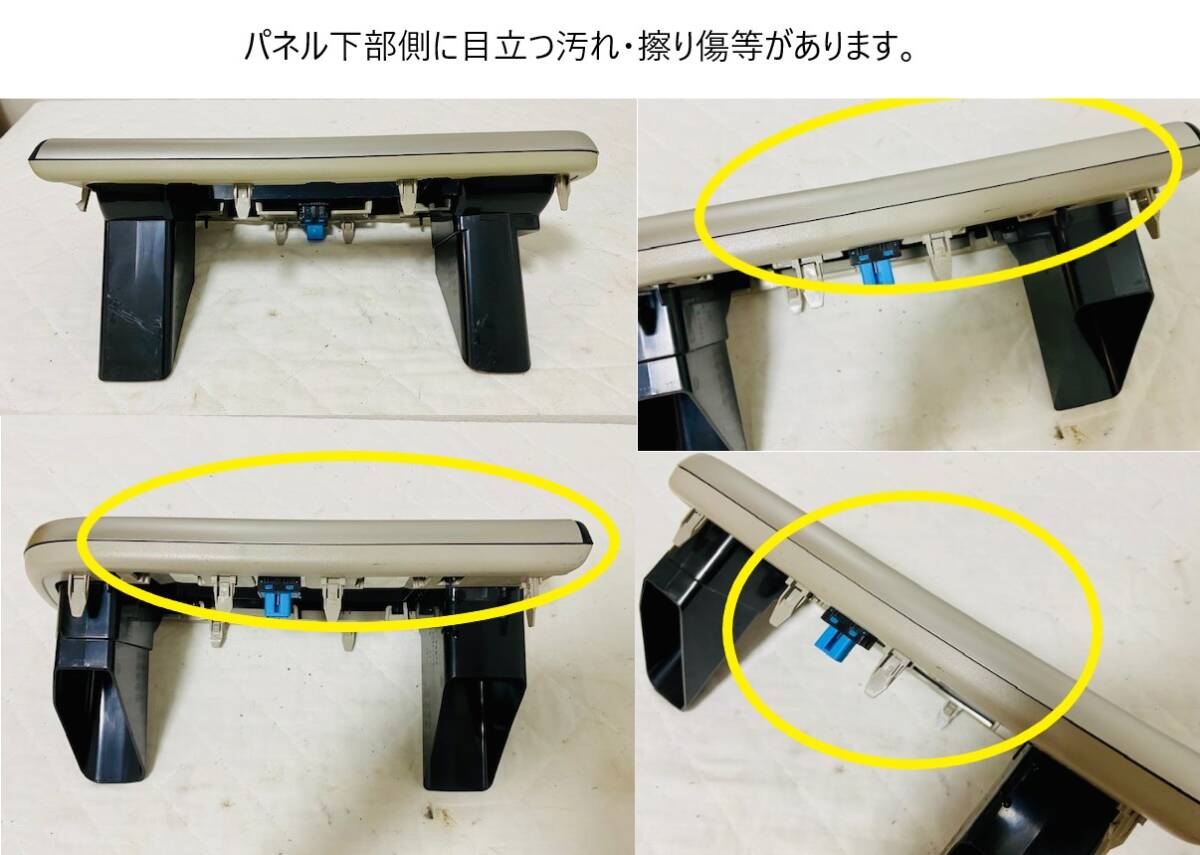 パネル下部側に目立つ汚れ･擦り傷等があります。