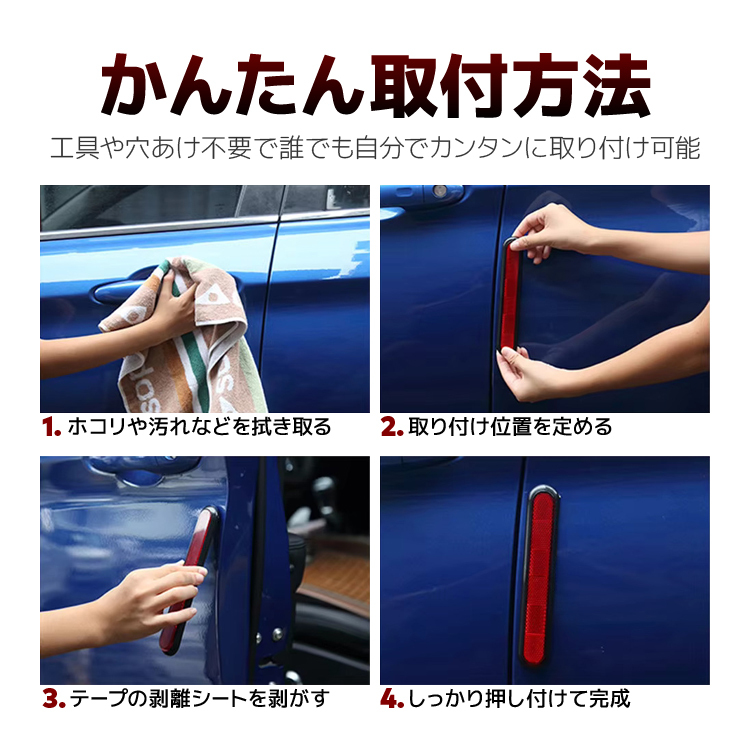 かんたん取付方法

工具や穴あけ不要で誰でも自分でカンタンに取り付け可能

1. ホコリや汚れなどを拭き取る

2. 取り付け位置を定める

3. テープの剥離シートを剥がす

4. しっかり押し付けて完成