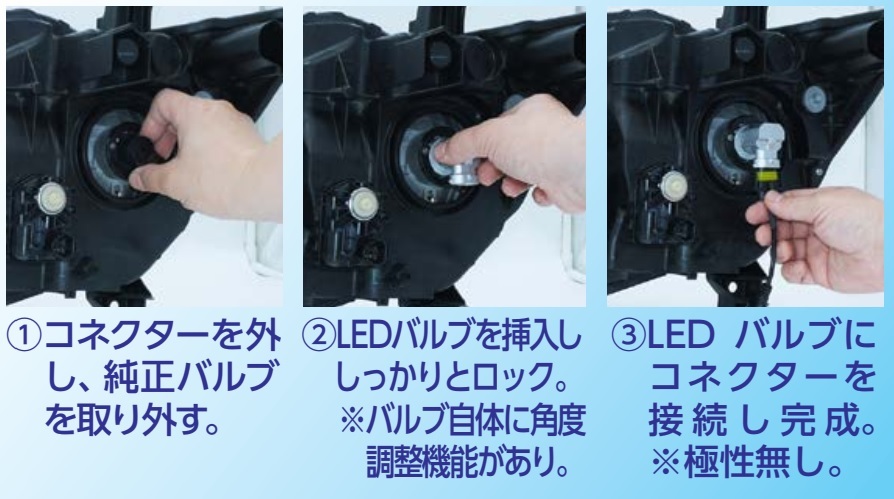 ①コネクターを外し、純正バルブを取り外す。

②LEDバルブを挿入ししっかりとロック。
※バルブ自体に角度調整機能があり。

③LED バルブにコネクターを接続し完成。
※極性無し。