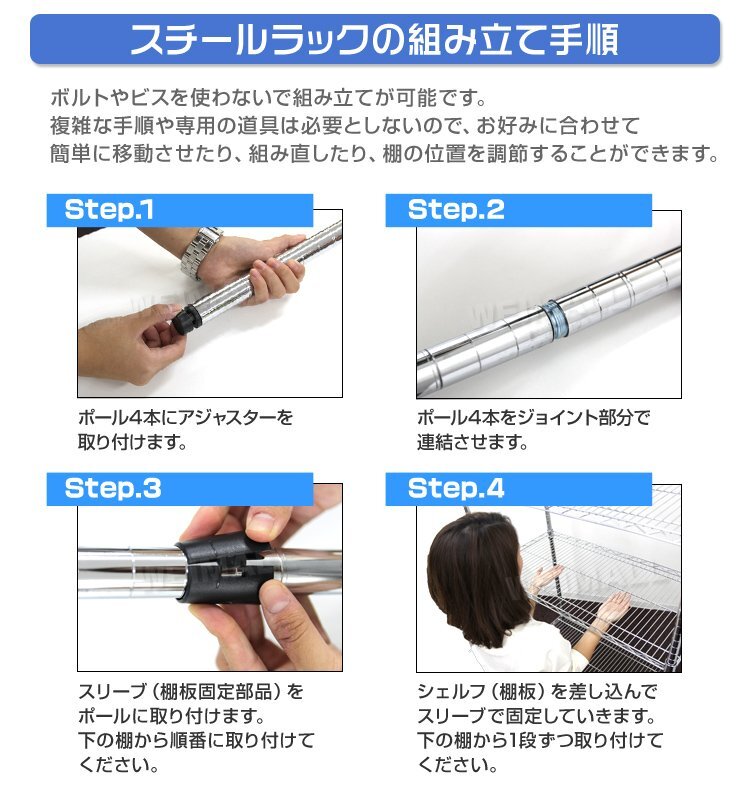 スチールラックの組み立て手順

ボルトやビスを使わないで組み立てが可能です。
複雑な手順や専用の道具は必要としないので、お好みに合わせて
簡単に移動させたり、組み直したり、棚の位置を調節することができます。

Step.1

ポール4本にアジャスターを取り付けます。

Step.2

ポール4本をジョイント部分で連結させます。

Step.3

スリーブ（棚板固定部品）をポールに取り付けます。
下の棚から順番に取り付けてください。

Step.4

シェルフ（棚板）を差し込んでスリーブで固定していきます。
下の棚から1段ずつ取り付けてください。