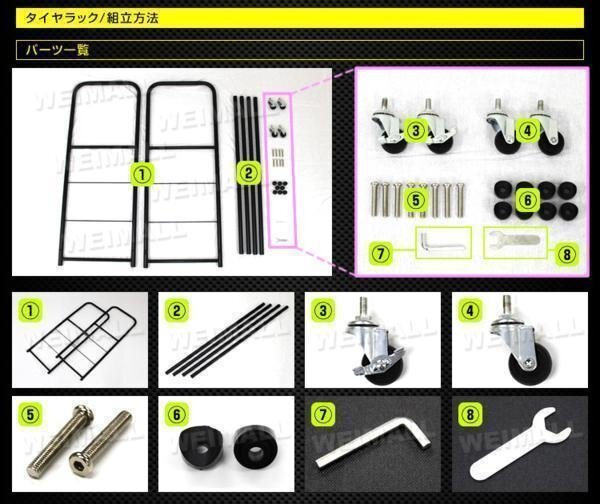 タイヤラック/組立方法

パーツ一覧

WEIMALL

①

②

③

④

⑤

⑥

⑦

⑧

①

②

③

④

⑤

⑥

⑦

⑧