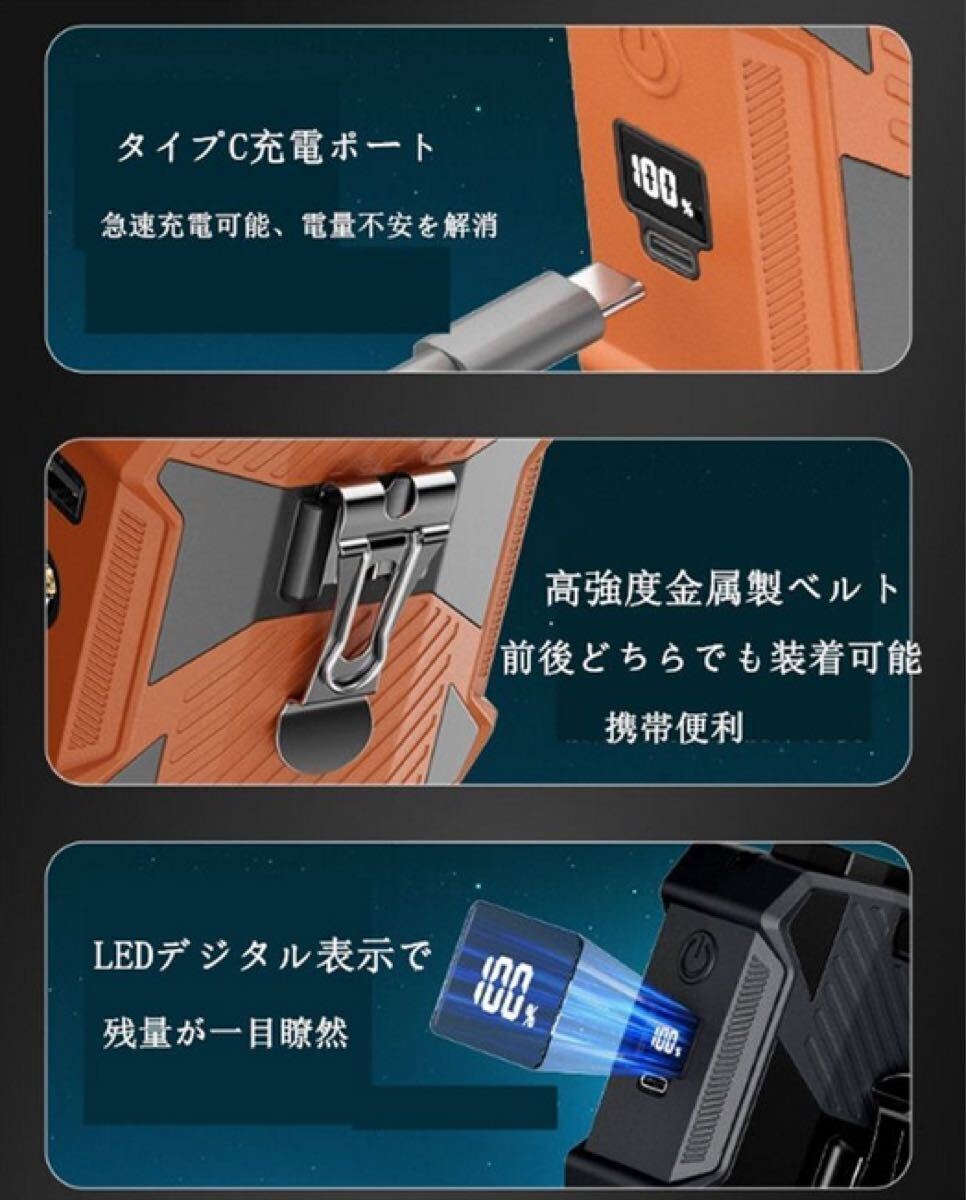 タイプC充電ポート

急速充電可能、電量不安を解消

100%

高強度金属製ベルト

前後どちらでも装着可能

携帯便利

LEDデジタル表示で

残量が一目瞭然

100%

100%