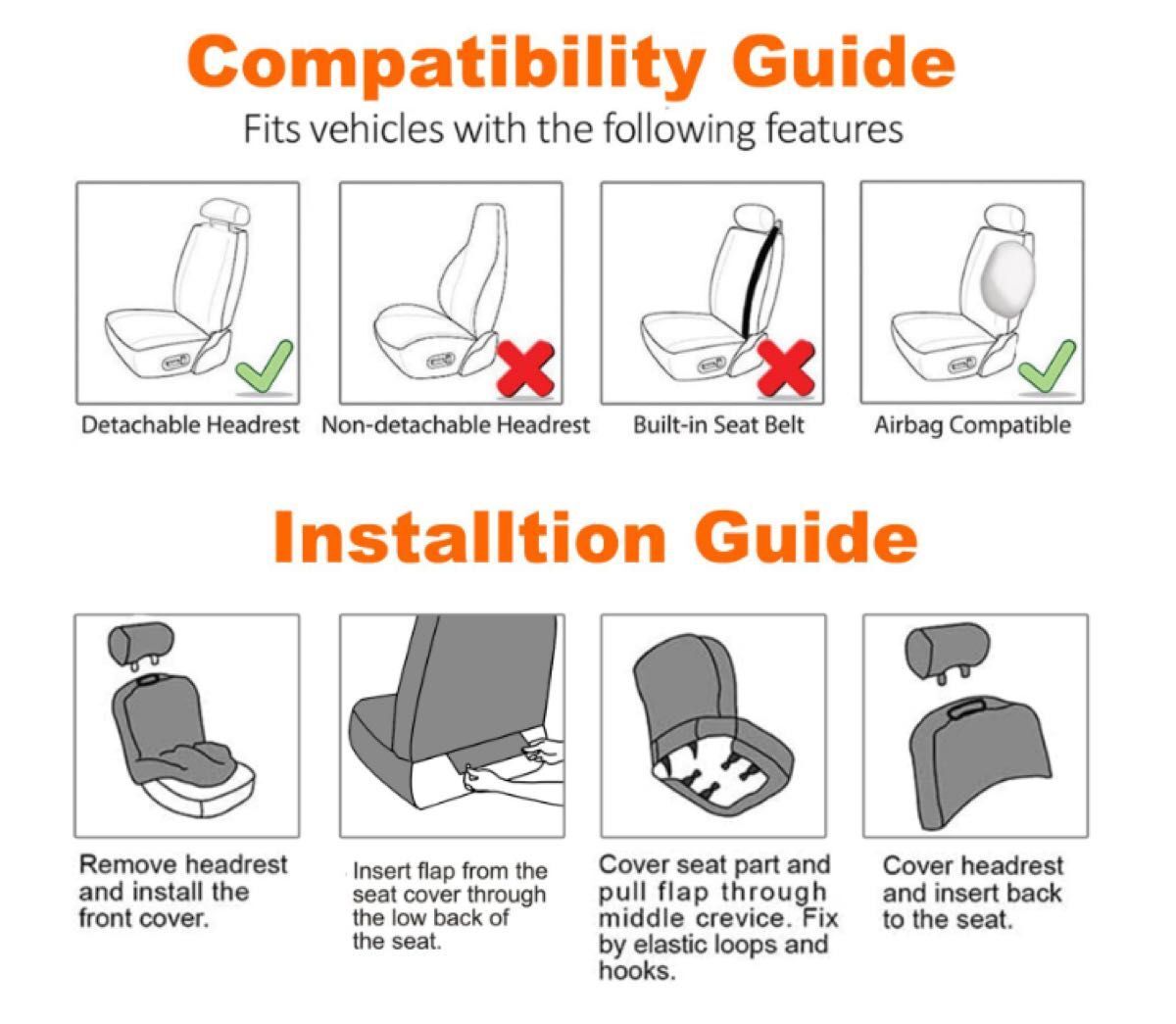 Compatibility Guide

Fits vehicles with the following features

Detachable Headrest

Non-detachable Headrest

Built-in Seat Belt

Airbag Compatible

Installtion Guide

Remove headrest and install the front cover.

Insert flap from the seat cover through the low back of the seat.

Cover seat part and pull flap through middle crevice. Fix by elastic loops and hooks.

Cover headrest and insert back to the seat.