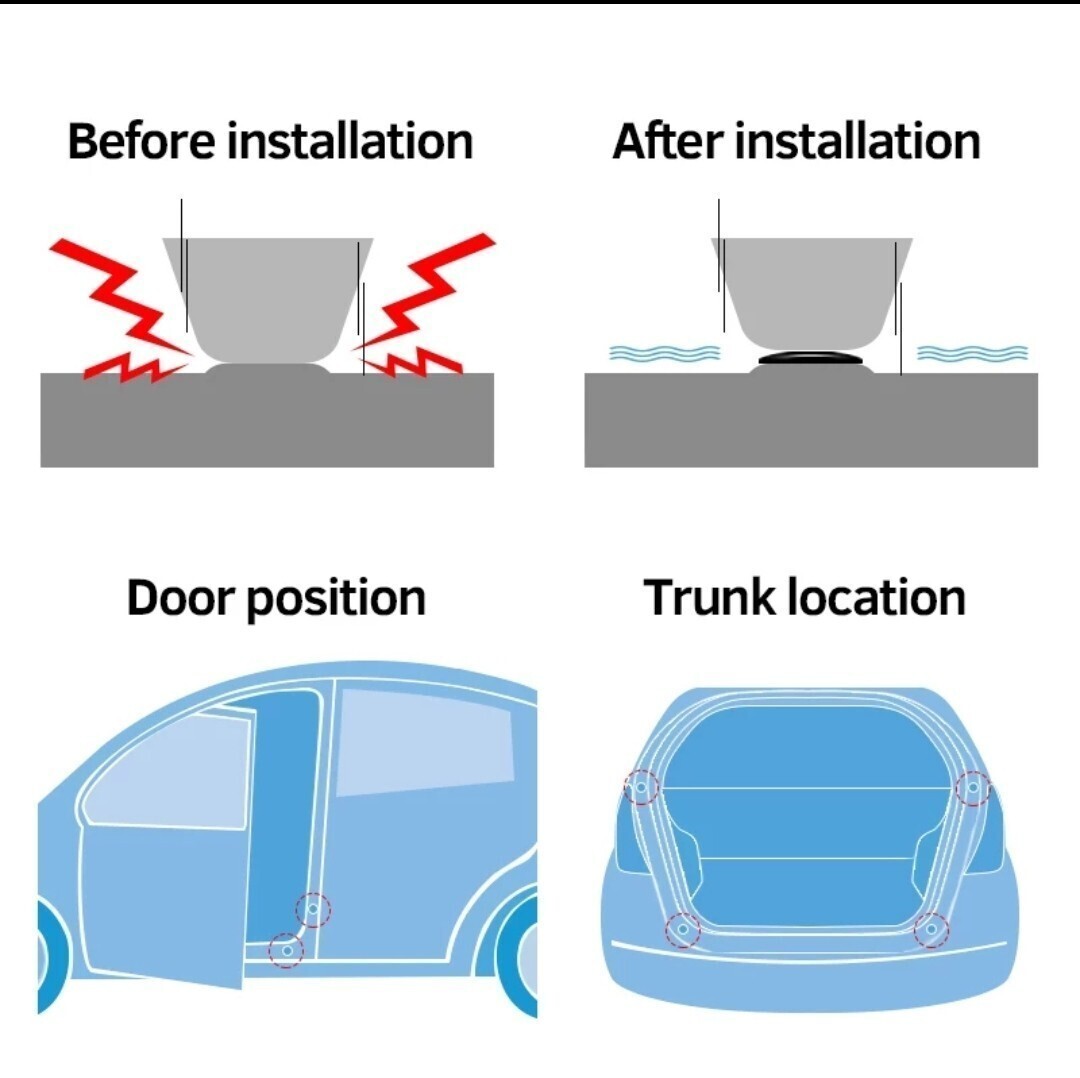 Before installation

After installation

Door position

Trunk location