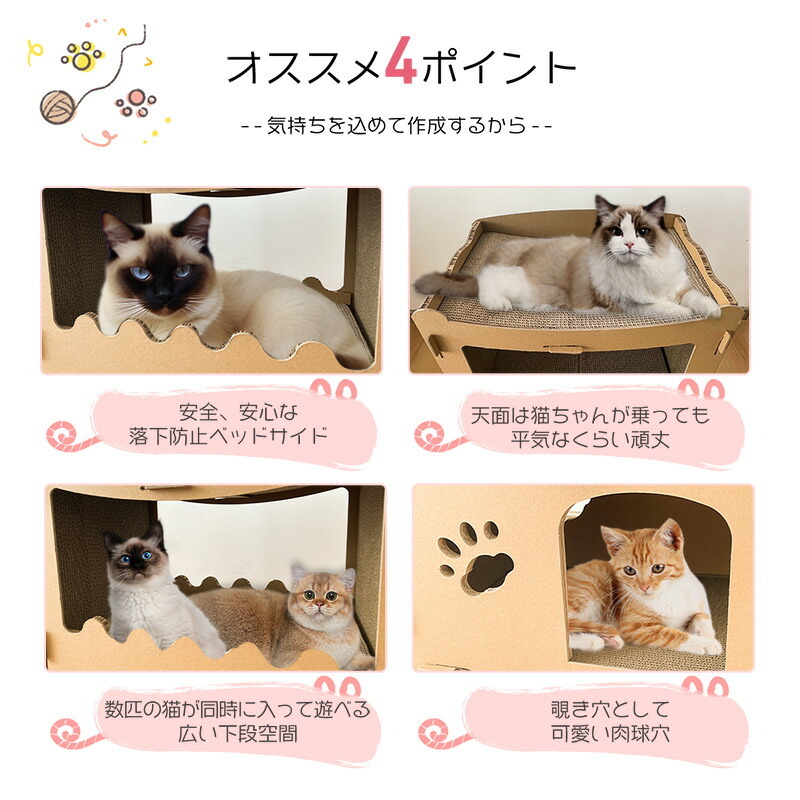 オススメ4ポイント

--気持ちを込めて作成するから--

安全、安心な
落下防止ベッドサイド

天面は猫ちゃんが乗っても
平気なくらい頑丈

数匹の猫が同時に入って遊べる
広い下段空間

覗き穴として
可愛い肉球穴