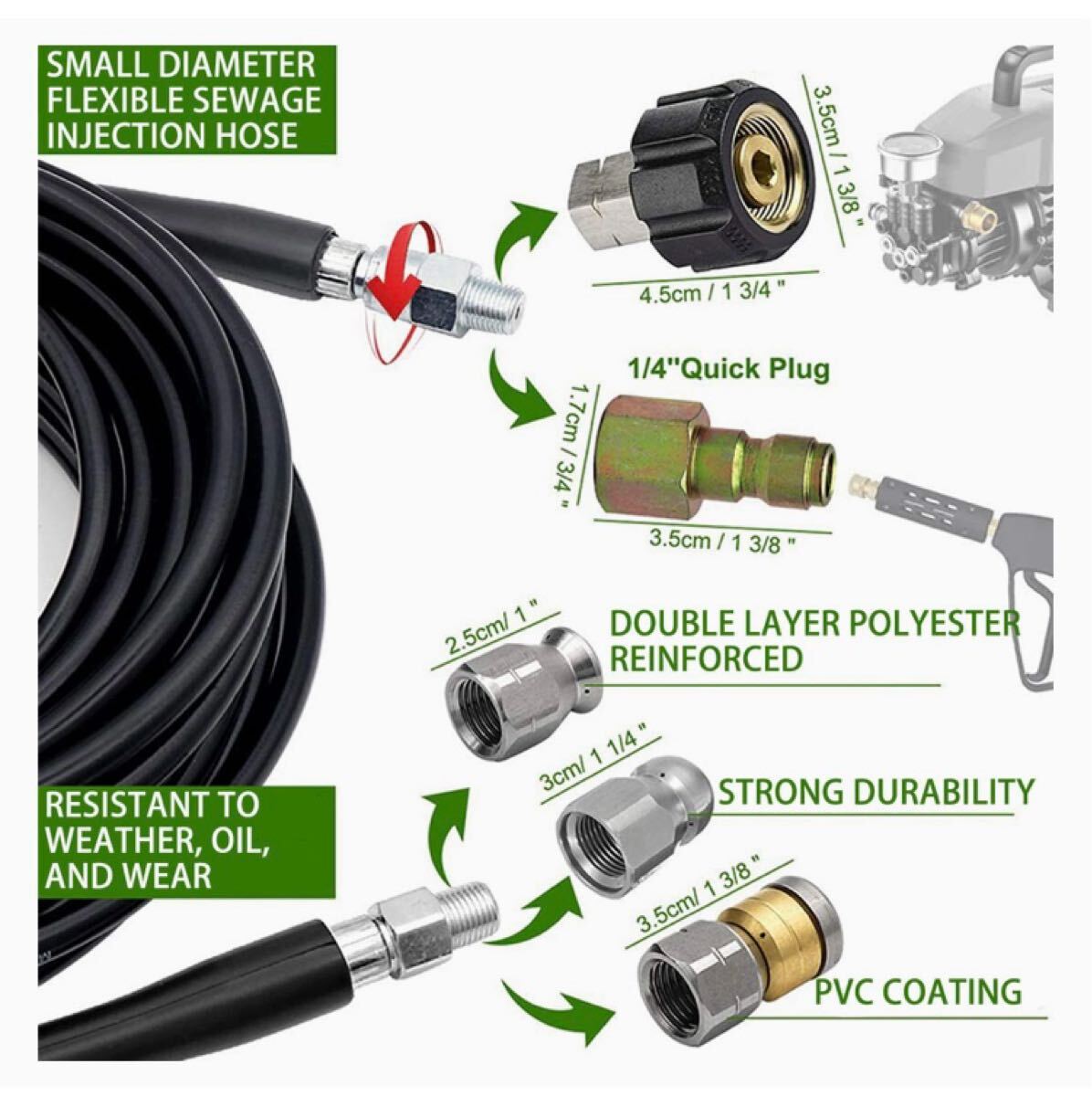 SMALL DIAMETER FLEXIBLE SEWAGE INJECTION HOSE

3.5cm / 1 3/8 "

4.5cm / 1 3/4 "

1/4"Quick Plug

1.7cm / 3/4 "

3.5cm / 1 3/8 "

2.5cm/ 1 "

DOUBLE LAYER POLYESTER REINFORCED

3cm/ 1 1/4 "

STRONG DURABILITY

RESISTANT TO WEATHER, OIL, AND WEAR

3.5cm/ 1 3/8 "

PVC COATING