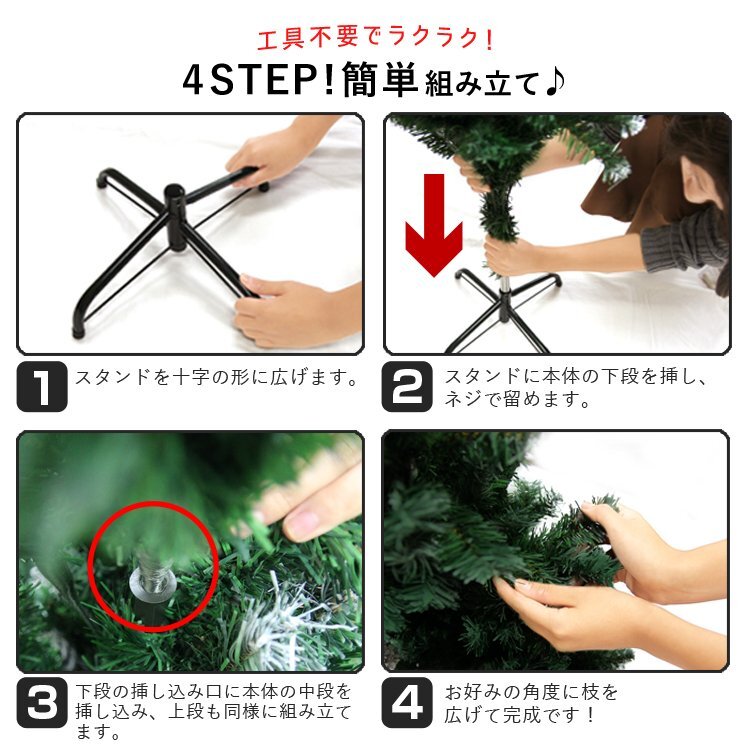 工具不要でラクラク!

4STEP!簡単組み立て♪

1 スタンドを十字の形に広げます。

2 スタンドに本体の下段を挿し、ネジで留めます。

3 下段の挿し込み口に本体の中段を挿し込み、上段も同様に組み立てます。

4 お好みの角度に枝を広げて完成です!