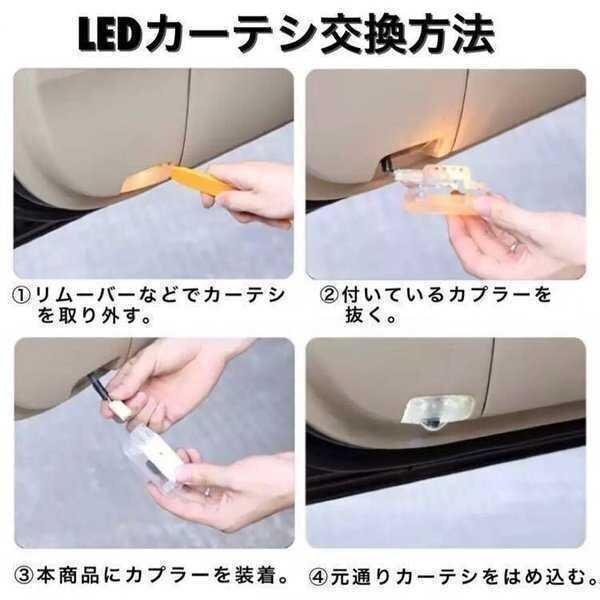 LEDカーテシ交換方法

①リムーバーなどでカーテシを取り外す。

②付いているカプラーを抜く。

③本商品にカプラーを装着。

④元通りカーテシをはめ込む。