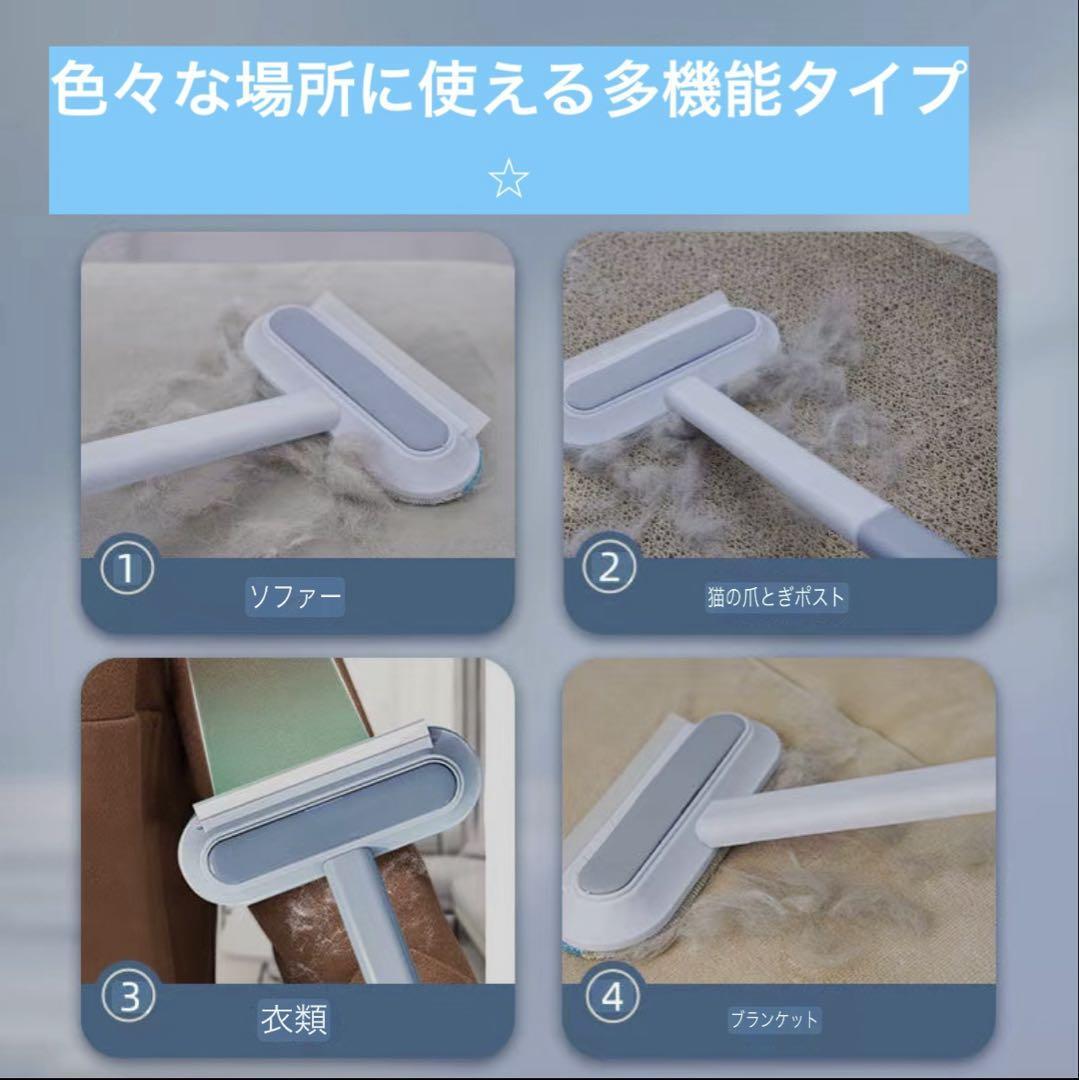 色々な場所に使える多機能タイプ
☆

①
ソファー

②
猫の爪とぎポスト

③
衣類

④
ブランケット