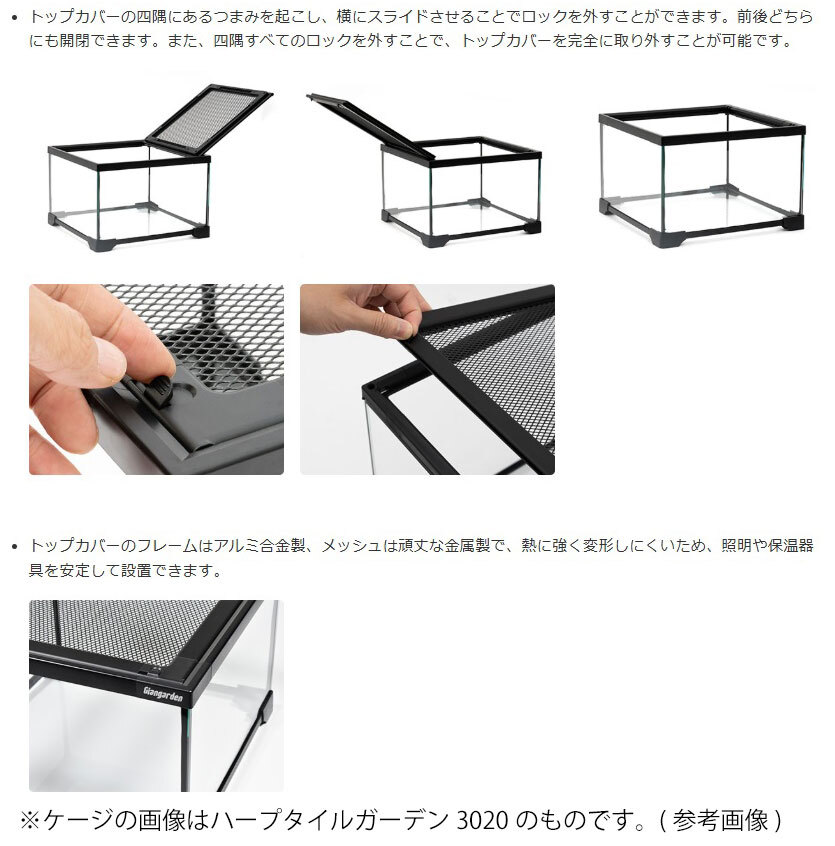 • トップカバーの四隅にあるつまみを起こし、横にスライドさせることでロックを外すことができます。前後どちらにも開閉できます。また、四隅すべてのロックを外すことで、トップカバーを完全に取り外すことが可能です。

• トップカバーのフレームはアルミ合金製、メッシュは頑丈な金属製で、熱に強く変形しにくいため、照明や保温器具を安定して設置できます。

Giangarden

※ケージの画像はハープタイルガーデン 3020 のものです。( 参考画像 )