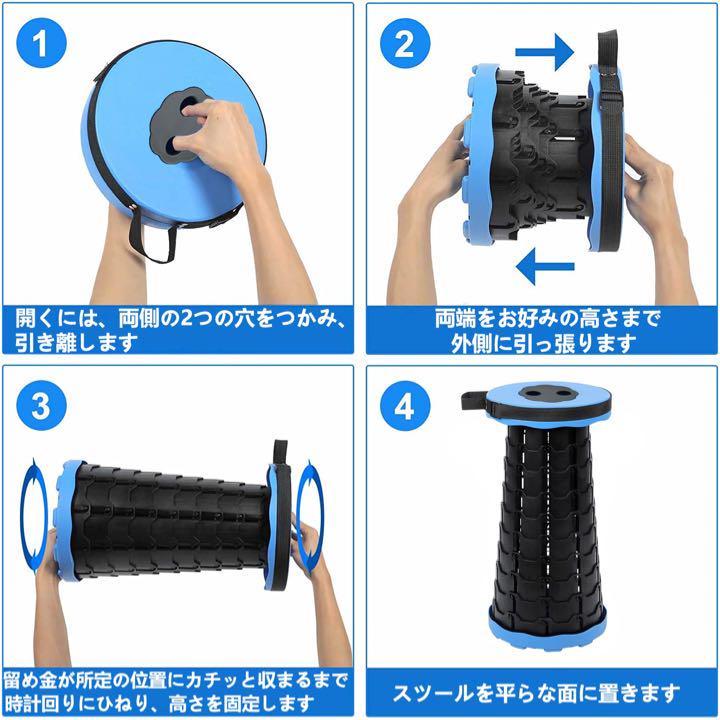 1

開くには、両側の2つの穴をつかみ、引き離します

2

両端をお好みの高さまで外側に引っ張ります

3

留め金が所定の位置にカチッと収まるまで時計回りにひねり、高さを固定します

4

スツールを平らな面に置きます