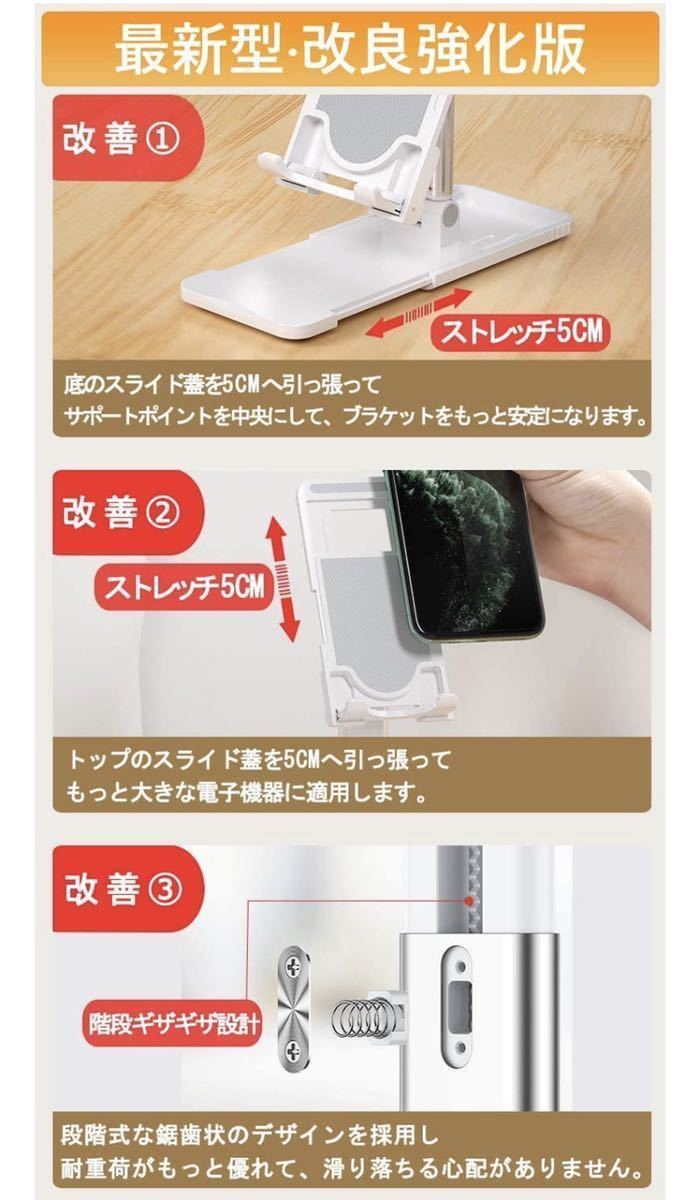 最新型·改良強化版

改善①

ストレッチ5CM

底のスライド蓋を5CMへ引っ張って
サポートポイントを中央にして、ブラケットをもっと安定になります。

改善②

ストレッチ5CM

トップのスライド蓋を5CMへ引っ張って
もっと大きな電子機器に適用します。

改善③

階段ギザギザ設計

段階式な鋸歯状のデザインを採用し
耐重荷がもっと優れて、滑り落ちる心配がありません。