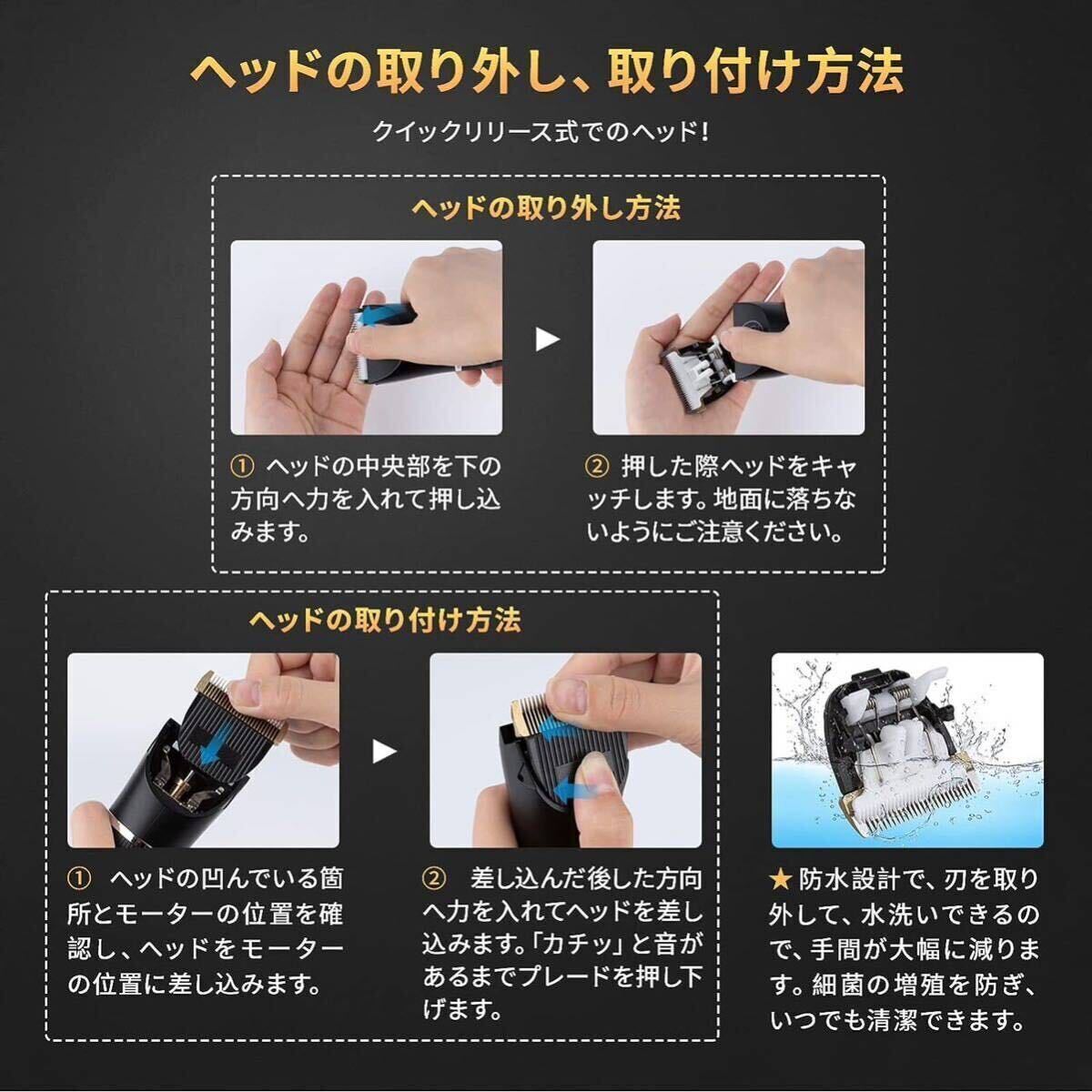 ヘッドの取り外し、取り付け方法

クイックリリース式でのヘッド!

ヘッドの取り外し方法

① ヘッドの中央部を下の方向へ力を入れて押し込みます。

② 押した際ヘッドをキャッチします。地面に落ちないようにご注意ください。

ヘッドの取り付け方法

① ヘッドの凹んでいる箇所とモーターの位置を確認し、ヘッドをモーターの位置に差し込みます。

② 差し込んだ後した方向へ力を入れてヘッドを差し込みます。「カチッ」と音があるまでブレードを押し下げます。

★防水設計で、刃を取り外して、水洗いできるので、手間が大幅に減ります。細菌の増殖を防ぎ、いつでも清潔できます。