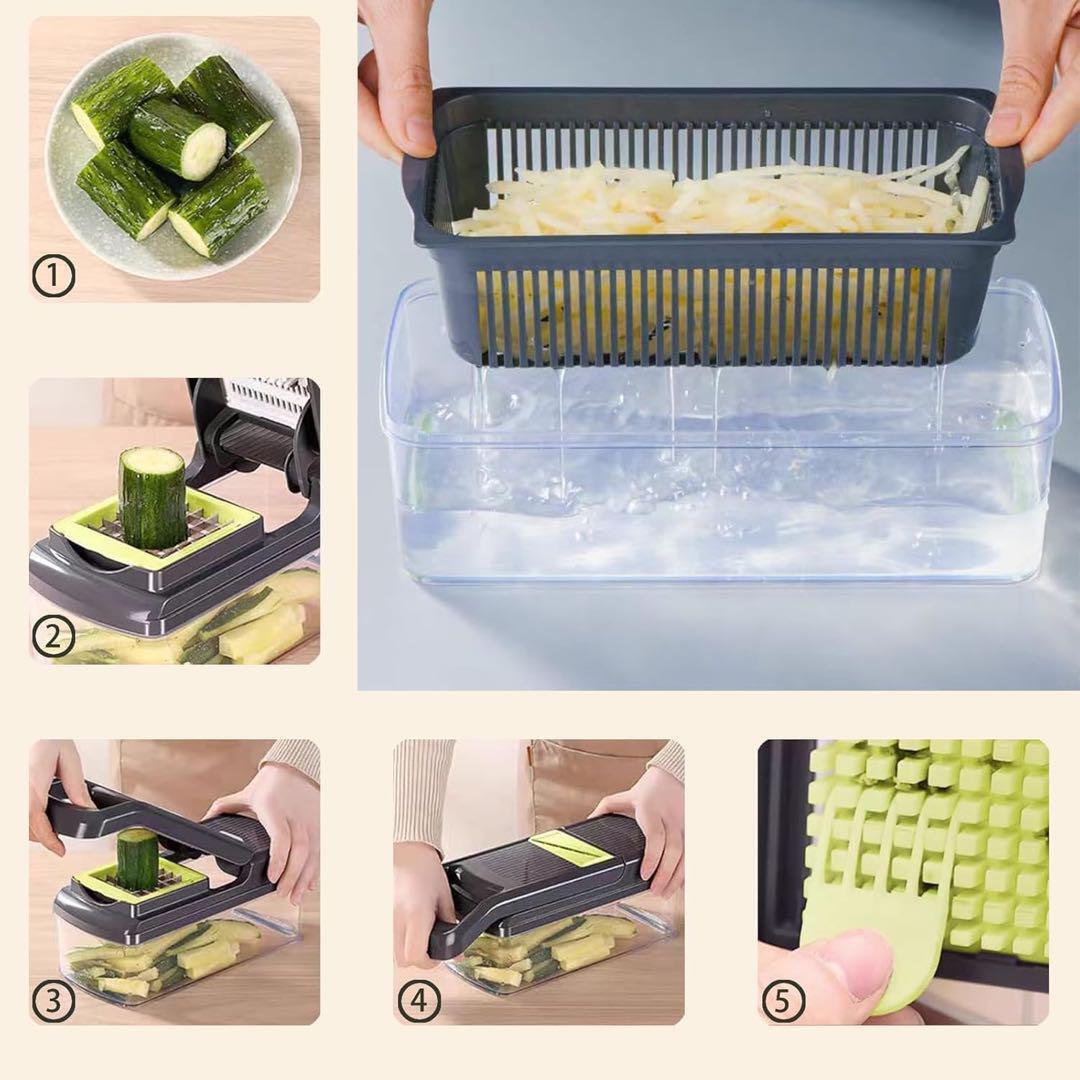 ①
②
③
④
⑤