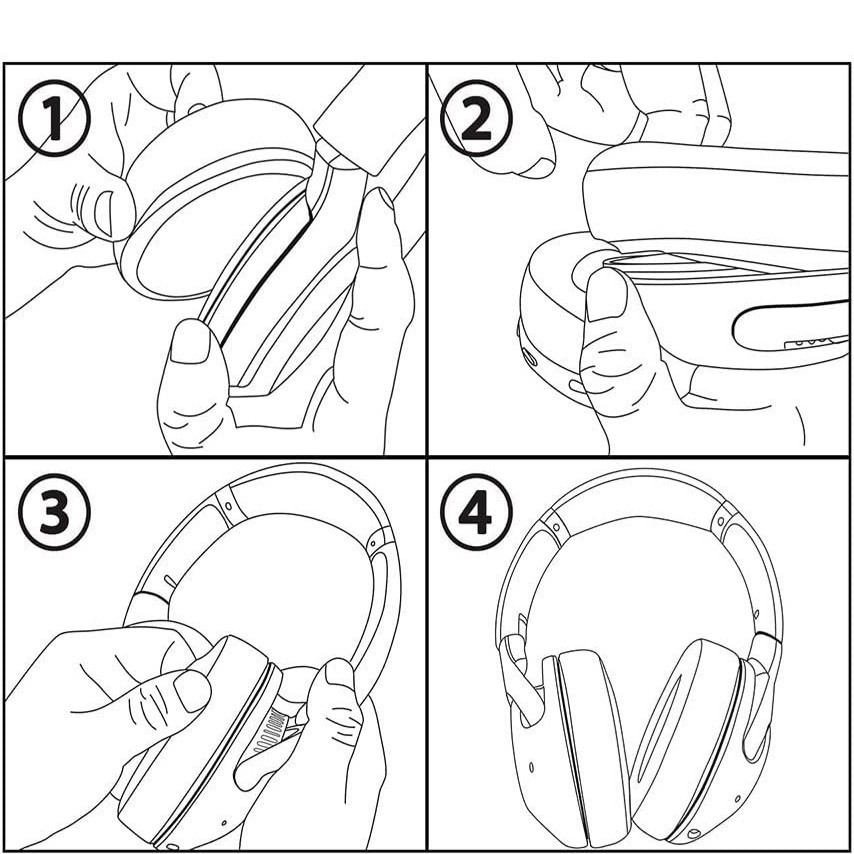 1

2

3

4