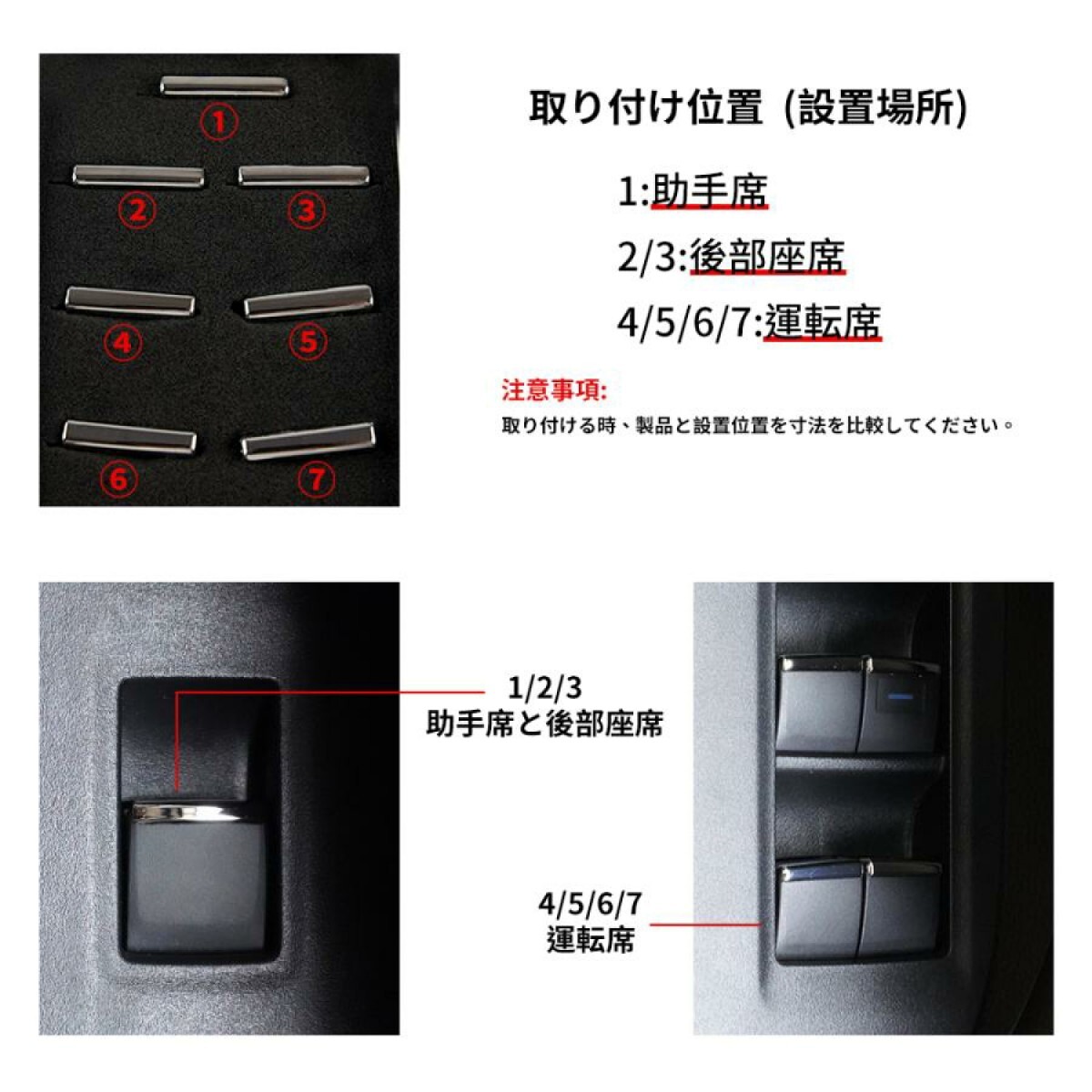 ①

② ③

④ ⑤

⑥ ⑦

取り付け位置 (設置場所)

1:助手席

2/3:後部座席

4/5/6/7:運転席

注意事項:

取り付ける時、製品と設置位置を寸法を比較してください。

1/2/3
助手席と後部座席

4/5/6/7
運転席