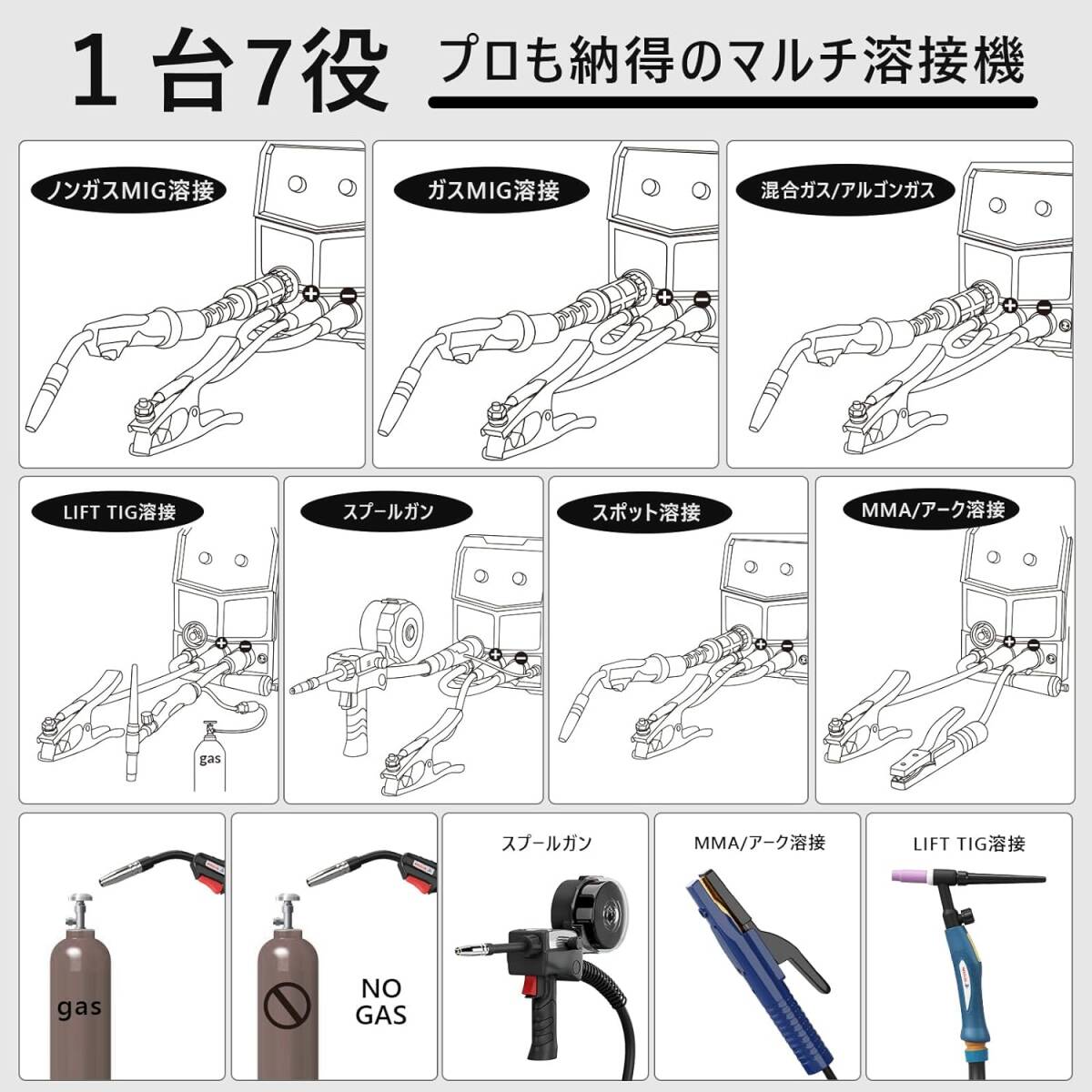 1 台7役 プロも納得のマルチ溶接機

ノンガスMIG溶接

ガスMIG溶接

混合ガス/アルゴンガス

LIFT TIG溶接

gas

スプールガン

スポット溶接

MMA/アーク溶接

gas

NO GAS

スプールガン

MMA/アーク溶接

LIFT TIG溶接