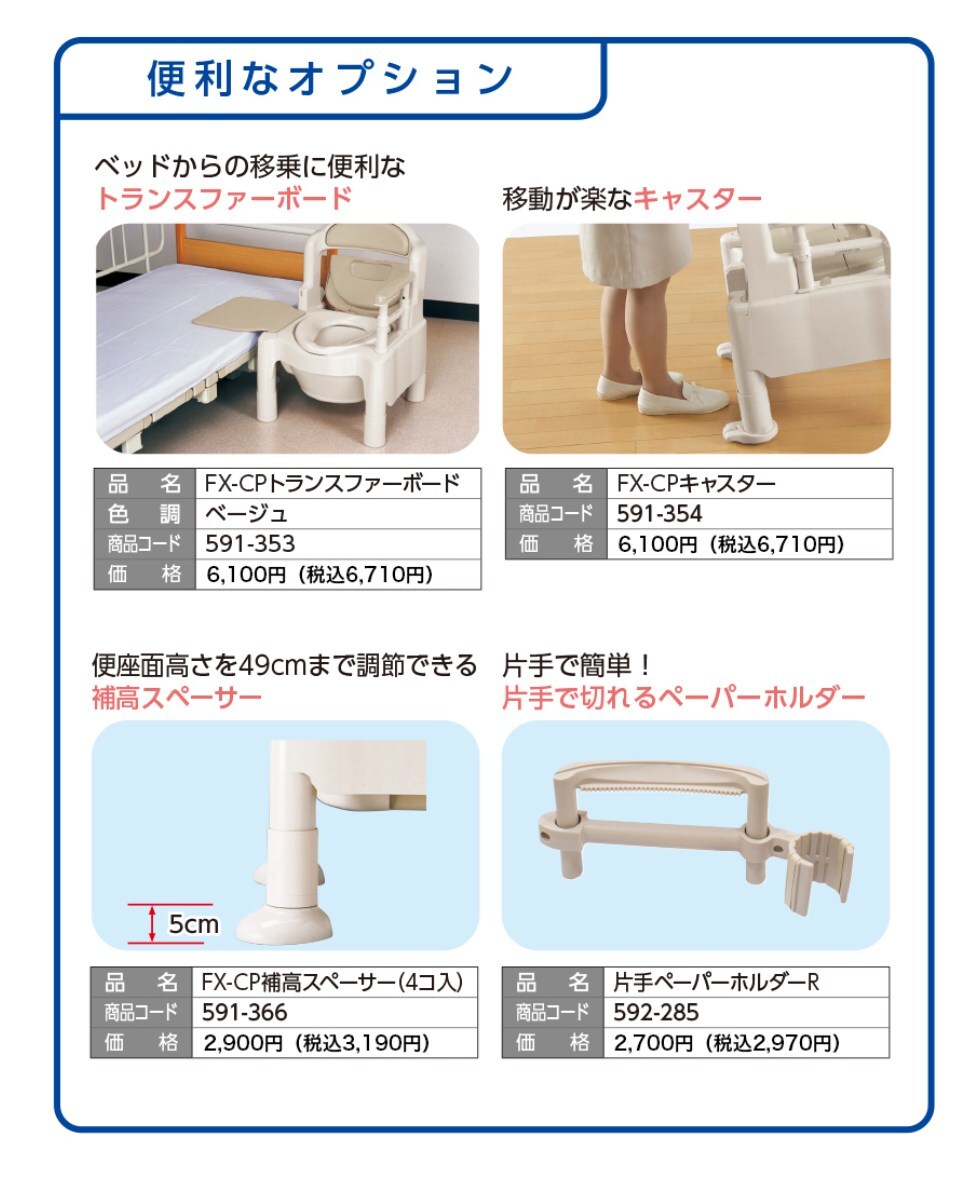 便利なオプション

ベッドからの移乗に便利な
トランスファーボード

| 品　名 | FX-CPトランスファーボード |
|---|---|
| 色　調 | ベージュ |
| 商品コード | 591-353 |
| 価　格 | 6,100円（税込6,710円） |

移動が楽なキャスター

| 品　名 | FX-CPキャスター |
|---|---|
| 商品コード | 591-354 |
| 価　格 | 6,100円（税込6,710円） |

便座面高さを49cmまで調節できる
補高スペーサー

5cm

| 品　名 | FX-CP補高スペーサー(4コ入) |
|---|---|
| 商品コード | 591-366 |
| 価　格 | 2,900円（税込3,190円） |

片手で簡単！
片手で切れるペーパーホルダー

| 品　名 | 片手ペーパーホルダーR |
|---|---|
| 商品コード | 592-285 |
| 価　格 | 2,700円（税込2,970円） |