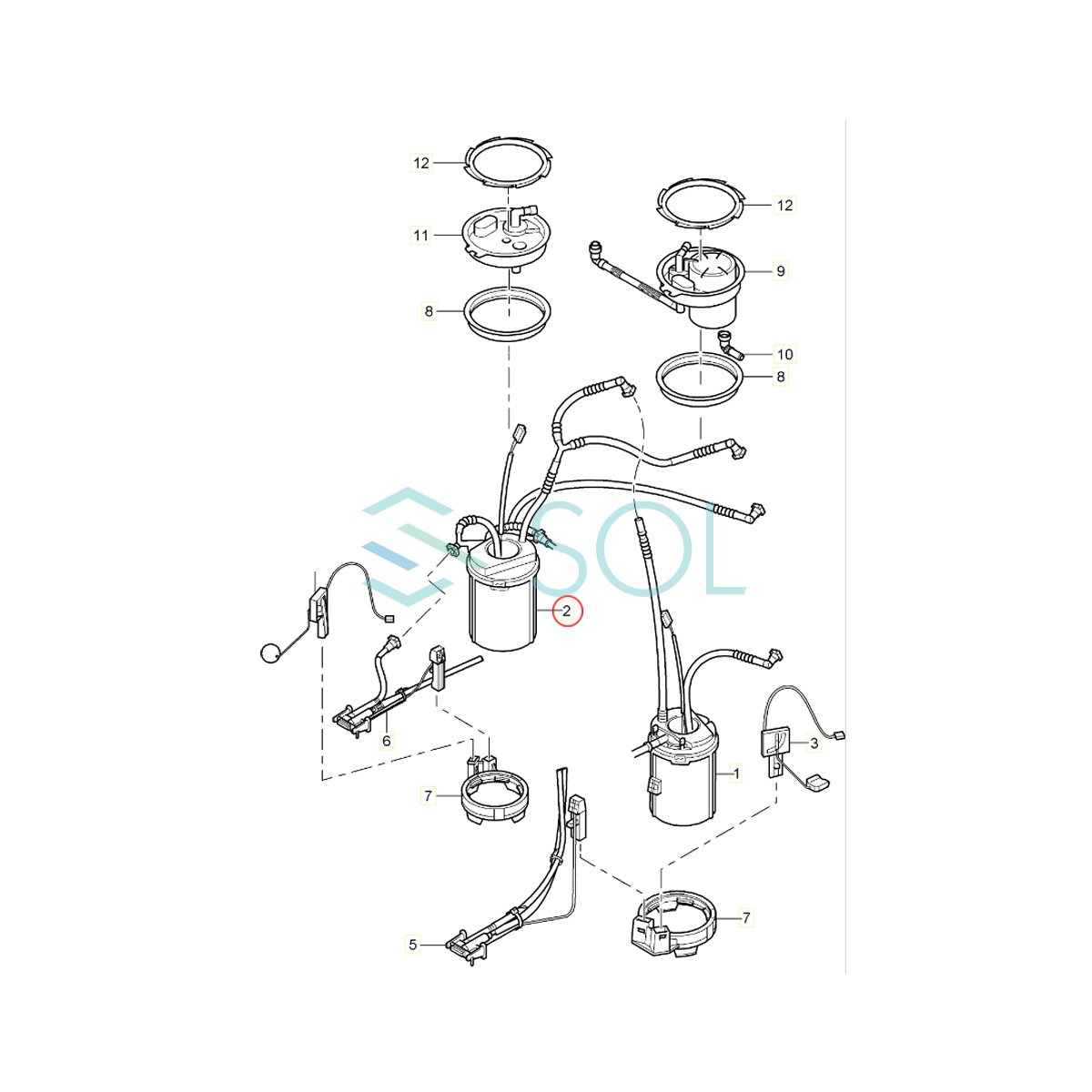 12
12
11
9
8
10
8
SOL
2
6
3
1
7
7
5