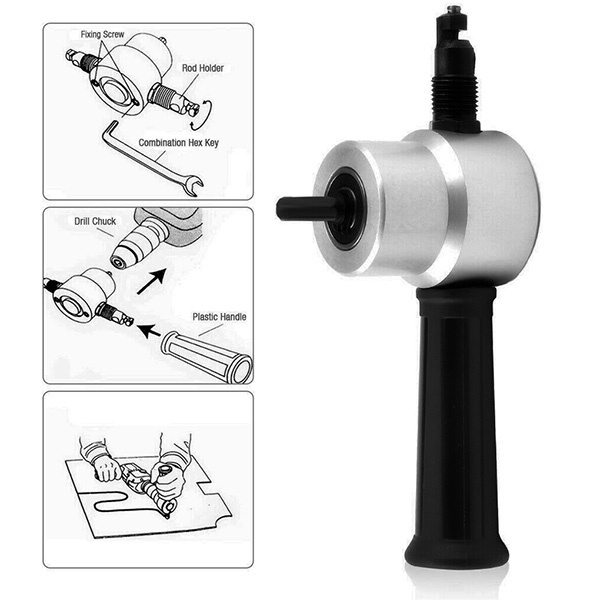 Fixing Screw
Rod Holder
Combination Hex Key

Drill Chuck
Plastic Handle