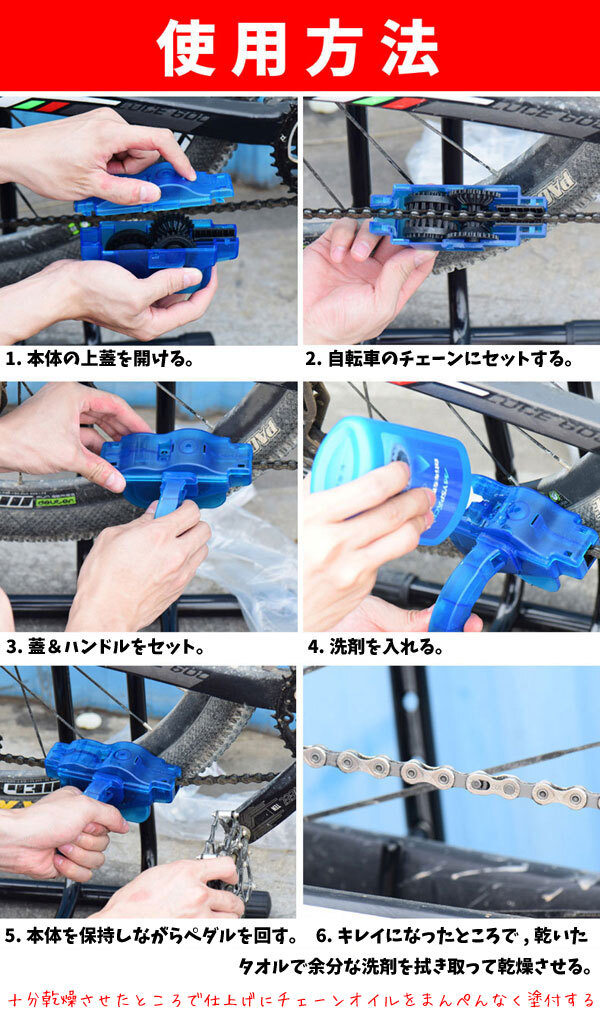 使用方法

1. 本体の上蓋を開ける。

2. 自転車のチェーンにセットする。

3. 蓋＆ハンドルをセット。

4. 洗剤を入れる。

5. 本体を保持しながらペダルを回す。

6. キレイになったところで，乾いたタオルで余分な洗剤を拭き取って乾燥させる。

十分乾燥させたところで仕上げにチェーンオイルをまんべんなく塗付する