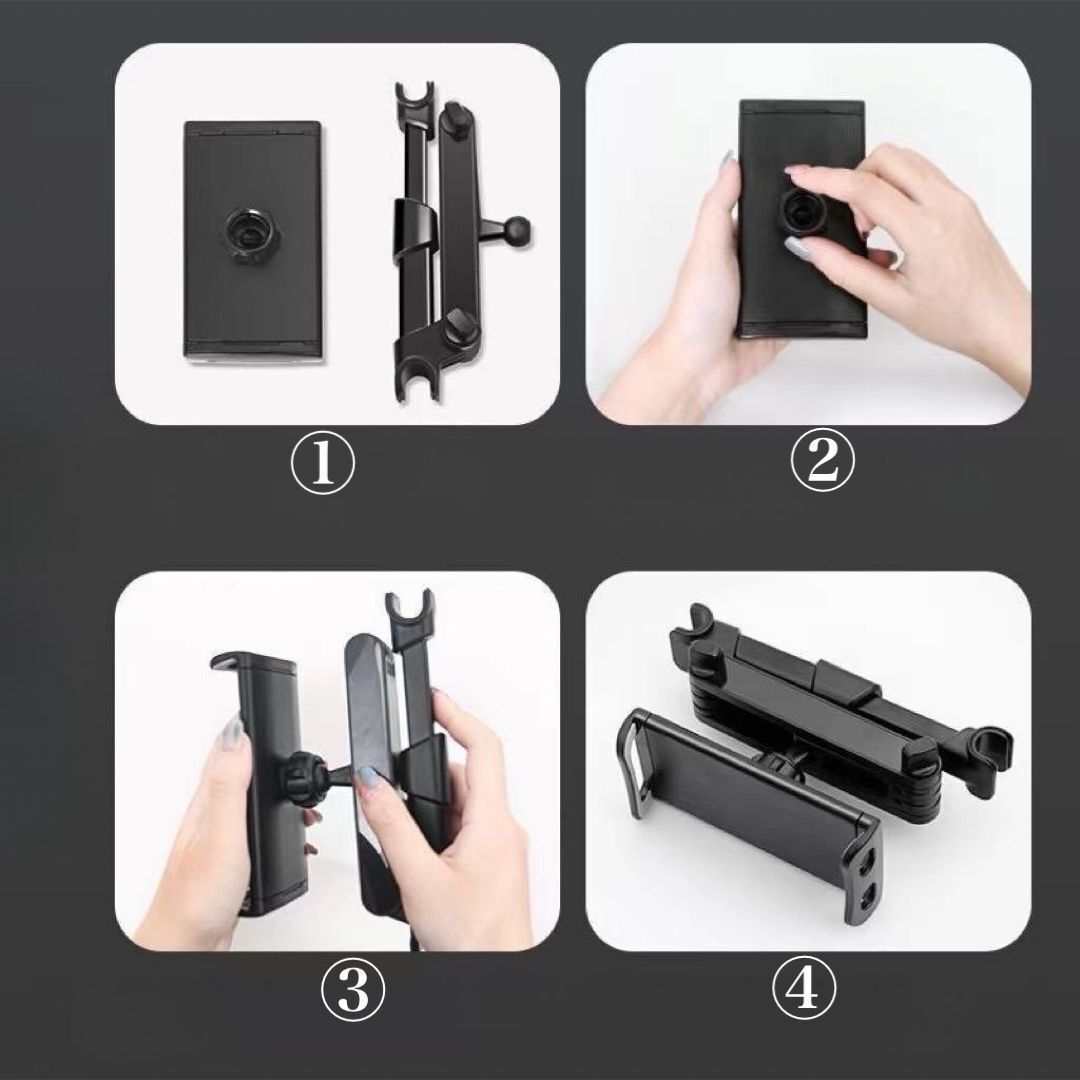 ①

②

③

④