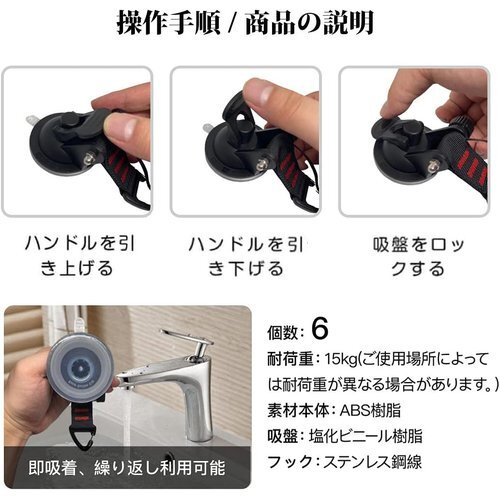 操作手順 / 商品の説明

ハンドルを引き上げる

ハンドルを引き下げる

吸盤をロックする

即吸着、繰り返し利用可能

個数: 6
耐荷重: 15kg(ご使用場所によっては耐荷重が異なる場合があります。)
素材本体: ABS樹脂
吸盤: 塩化ビニール樹脂
フック: ステンレス鋼線