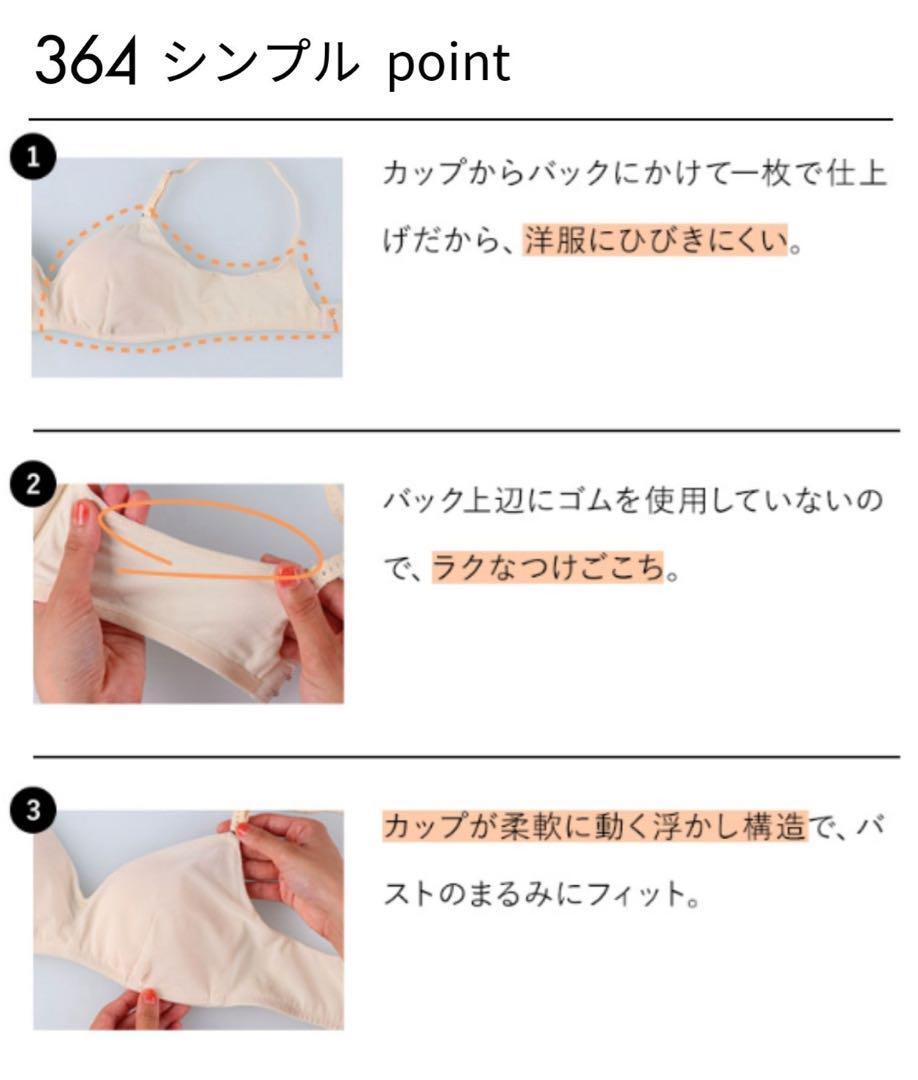 364 シンプル point

1

カップからバックにかけて一枚で仕上げだから、洋服にひびきにくい。

2

バック上辺にゴムを使用していないので、ラクなつけごこち。

3

カップが柔軟に動く浮かし構造で、バストのまるみにフィット。