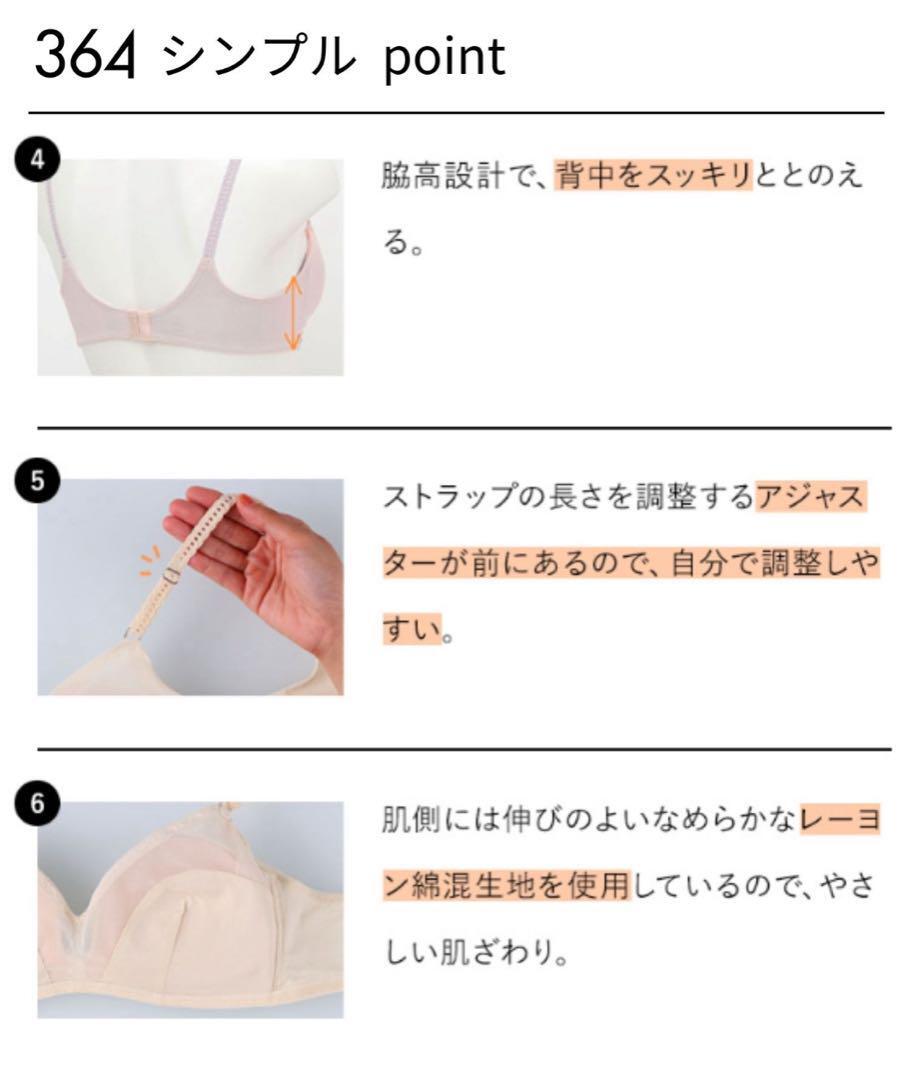 364 シンプル point

4

脇高設計で、背中をスッキリととのえる。

5

ストラップの長さを調整するアジャスターが前にあるので、自分で調整しやすい。

6

肌側には伸びのよいなめらかなレーヨン綿混生地を使用しているので、やさしい肌ざわり。