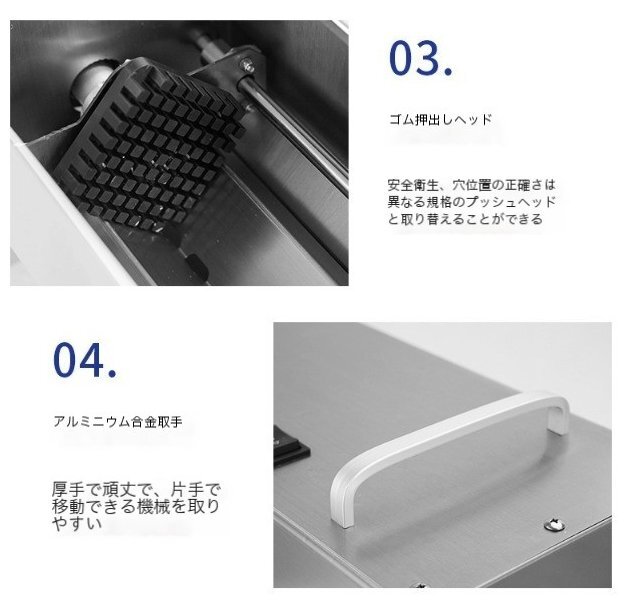 03.

ゴム押出しヘッド

安全衛生、穴位置の正確さは異なる規格のプッシュヘッドと取り替えることができる

04.

アルミニウム合金取手

厚手で頑丈で、片手で移動できる機械を取りやすい