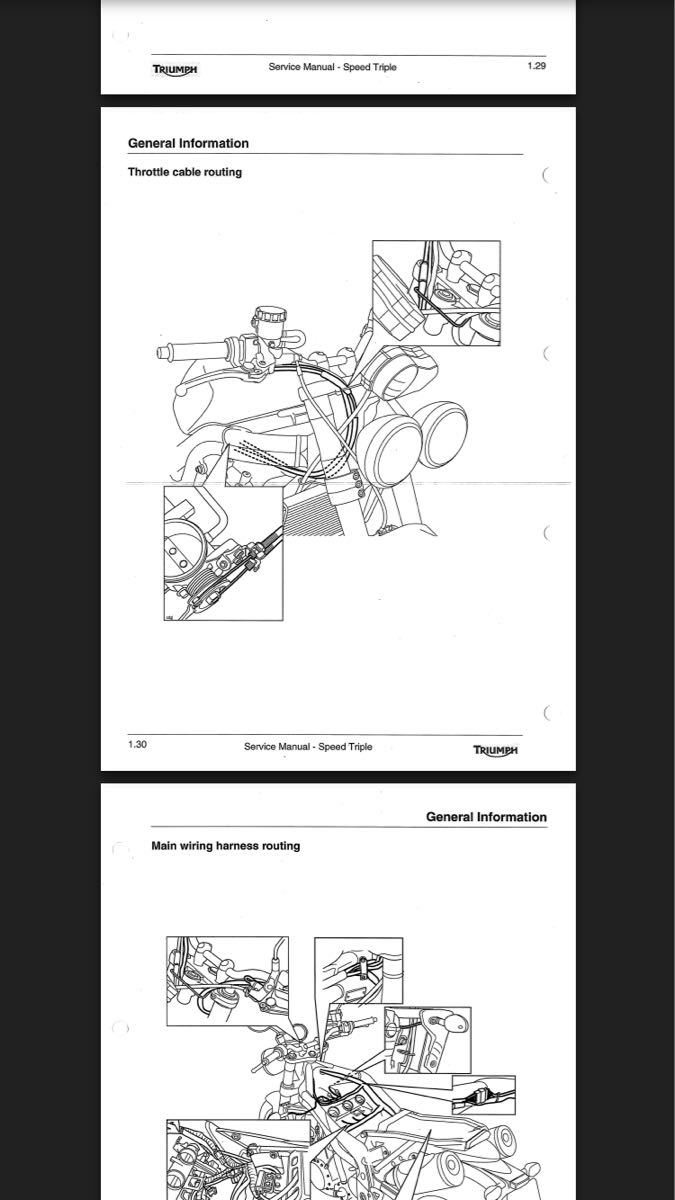 TRIUMPH Service Manual - Speed Triple 1.29

General Information

Throttle cable routing

1.30 Service Manual - Speed Triple TRIUMPH

General Information

Main wiring harness routing