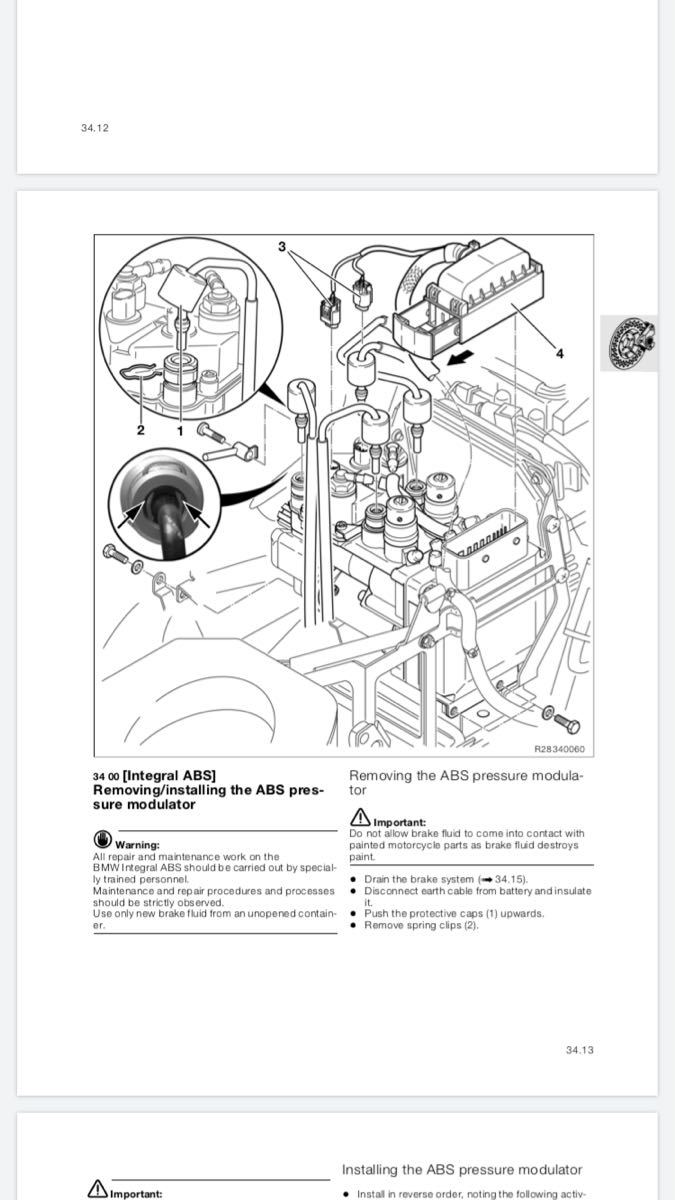 34.12

3

4

2

1

R28340060

34 00 [Integral ABS]
Removing/installing the ABS pressure modulator

Warning:
All repair and maintenance work on the BMW Integral ABS should be carried out by specially trained personnel.
Maintenance and repair procedures and processes should be strictly observed.
Use only new brake fluid from an unopened container.

Removing the ABS pressure modulator

Important:
Do not allow brake fluid to come into contact with painted motorcycle parts as brake fluid destroys paint.

• Drain the brake system (➡ 34.15).
• Disconnect earth cable from battery and insulate it.
• Push the protective caps (1) upwards.
• Remove spring clips (2).

34.13

Important:

Installing the ABS pressure modulator

• Install in reverse order, noting the following activ-