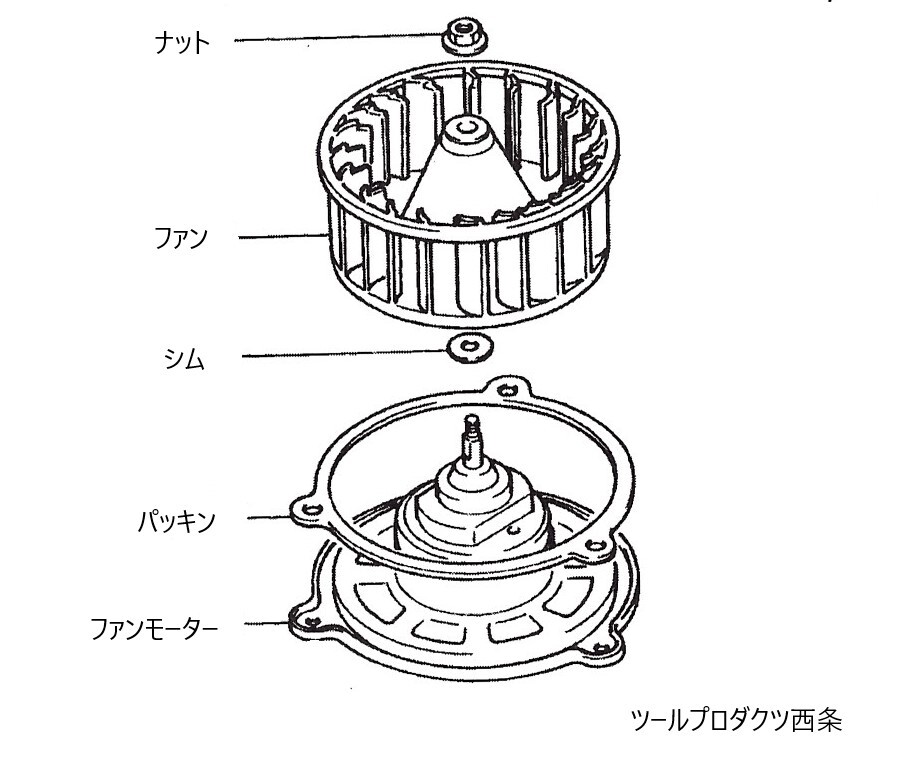 ナット

ファン

シム

パッキン

ファンモーター

ツールプロダクツ西条