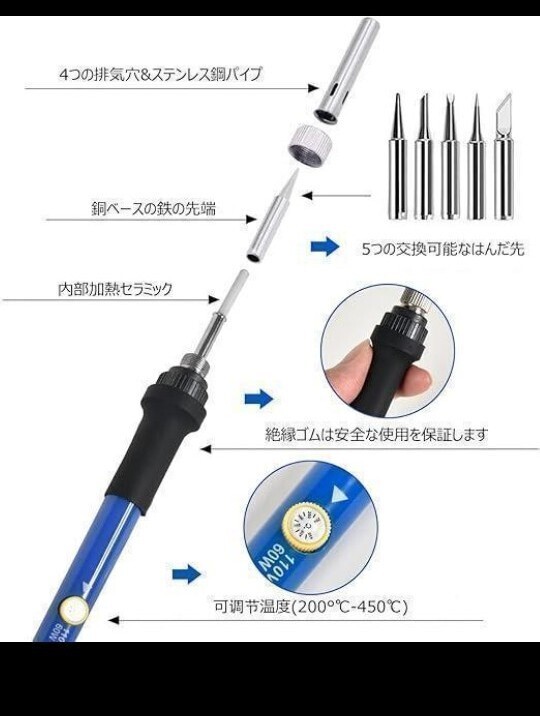 4つの排気穴&ステンレス鋼パイプ

銅ベースの鉄の先端

5つの交換可能なはんだ先

内部加熱セラミック

絶縁ゴムは安全な使用を保証します

110V 60W

可调节温度(200℃-450℃)

60W