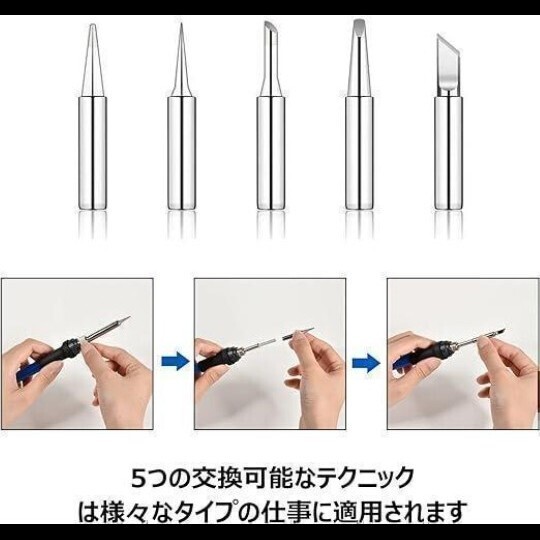 5つの交換可能なテクニック
は様々なタイプの仕事に適用されます