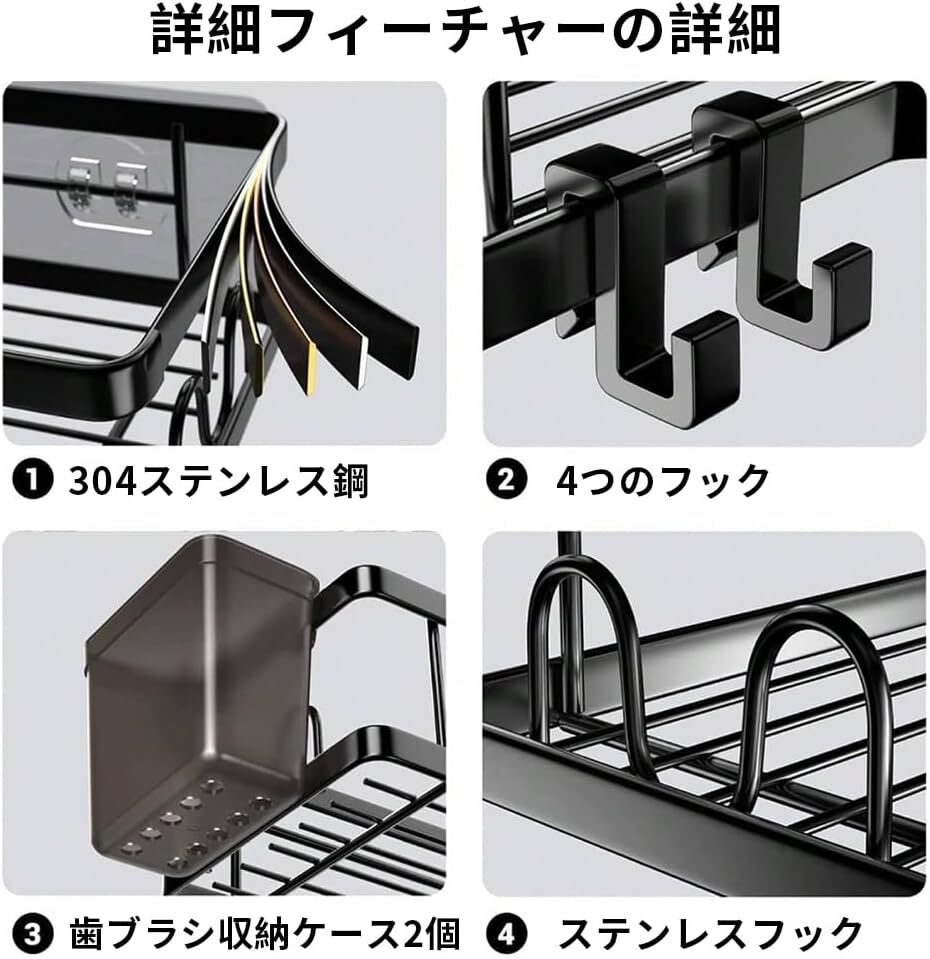 詳細フィーチャーの詳細

❶ 304ステンレス鋼

❷ 4つのフック

❸ 歯ブラシ収納ケース2個

❹ ステンレスフック