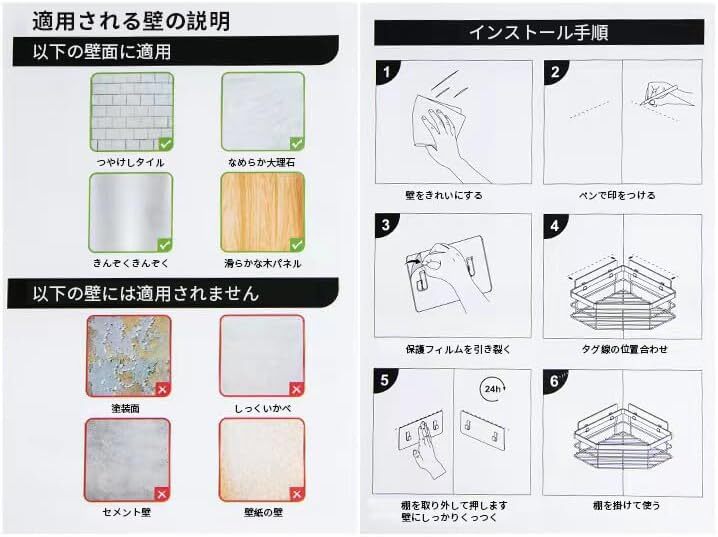 適用される壁の説明

以下の壁面に適用

つやけしタイル

なめらか大理石

きんぞくきんぞく

滑らかな木パネル

以下の壁には適用されません

塗装面

しっくいかべ

セメント壁

壁紙の壁

インストール手順

1

壁をきれいにする

2

ペンで印をつける

3

保護フィルムを引き裂く

4

タグ線の位置合わせ

5

24h

棚を取り外して押します
壁にしっかりくっつく

6

棚を掛けて使う