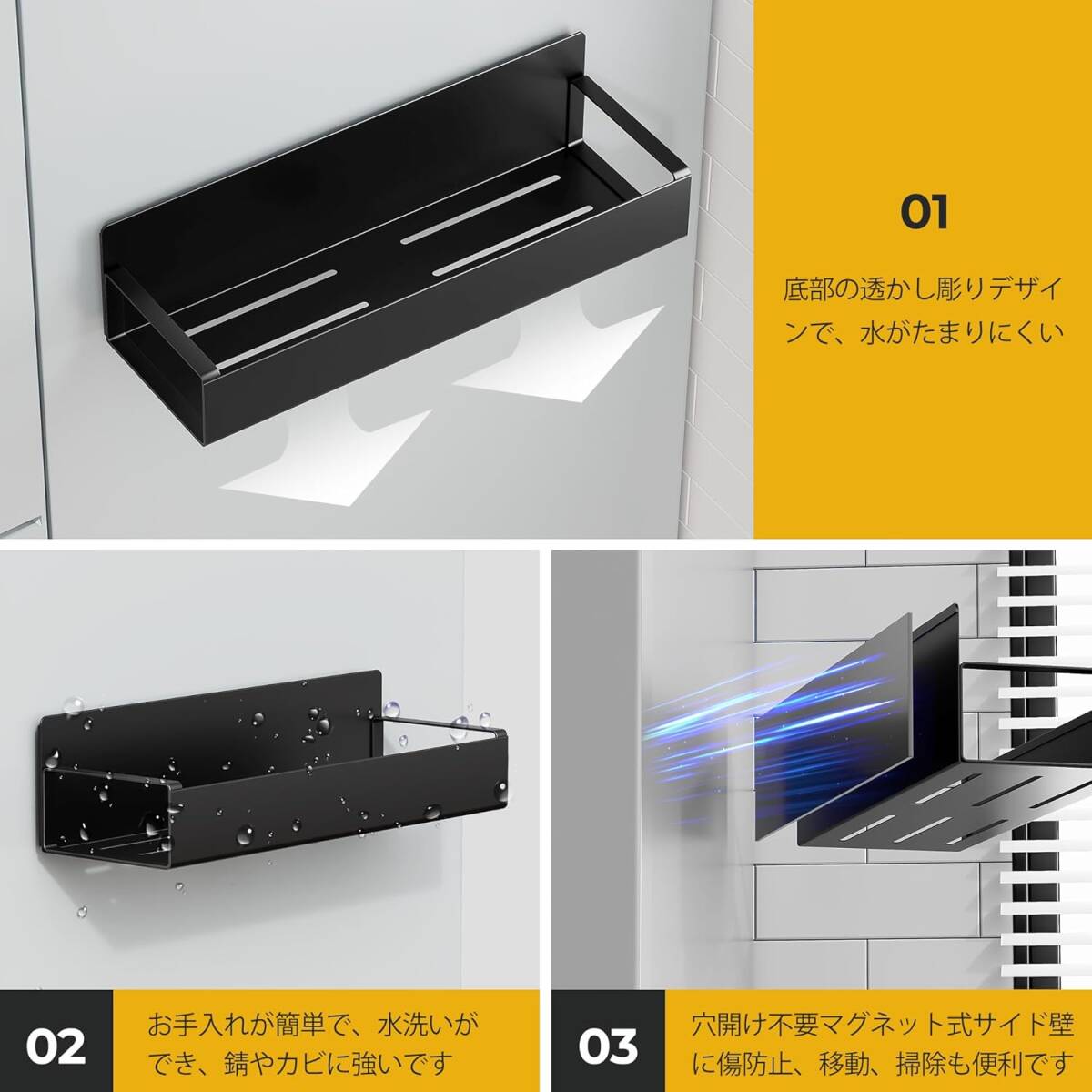 01

底部の透かし彫りデザインで、水がたまりにくい

02

お手入れが簡単で、水洗いができ、錆やカビに強いです

03

穴開け不要マグネット式サイド壁に傷防止、移動、掃除も便利です