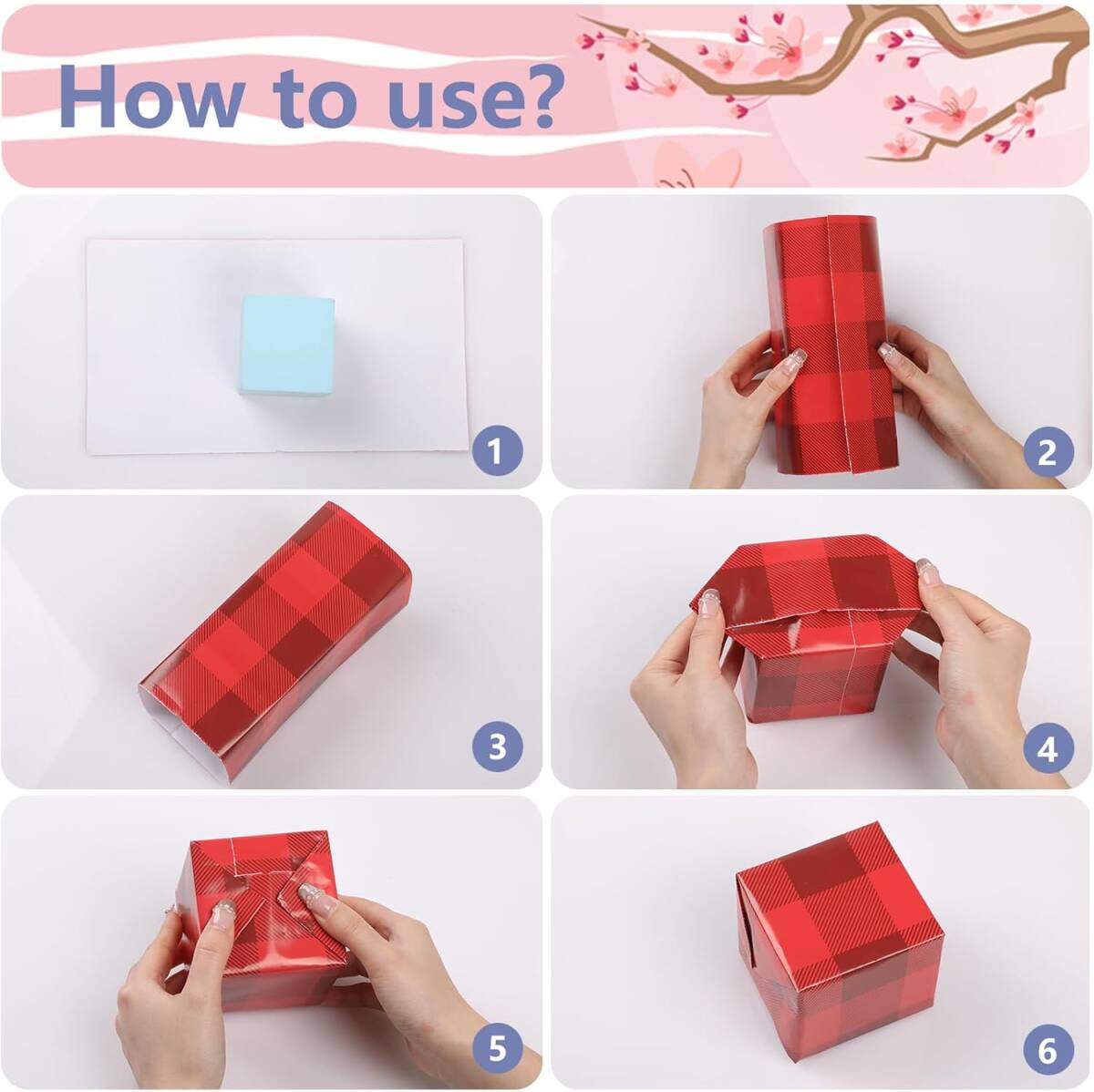 How to use?

1

2

3

4

5

6