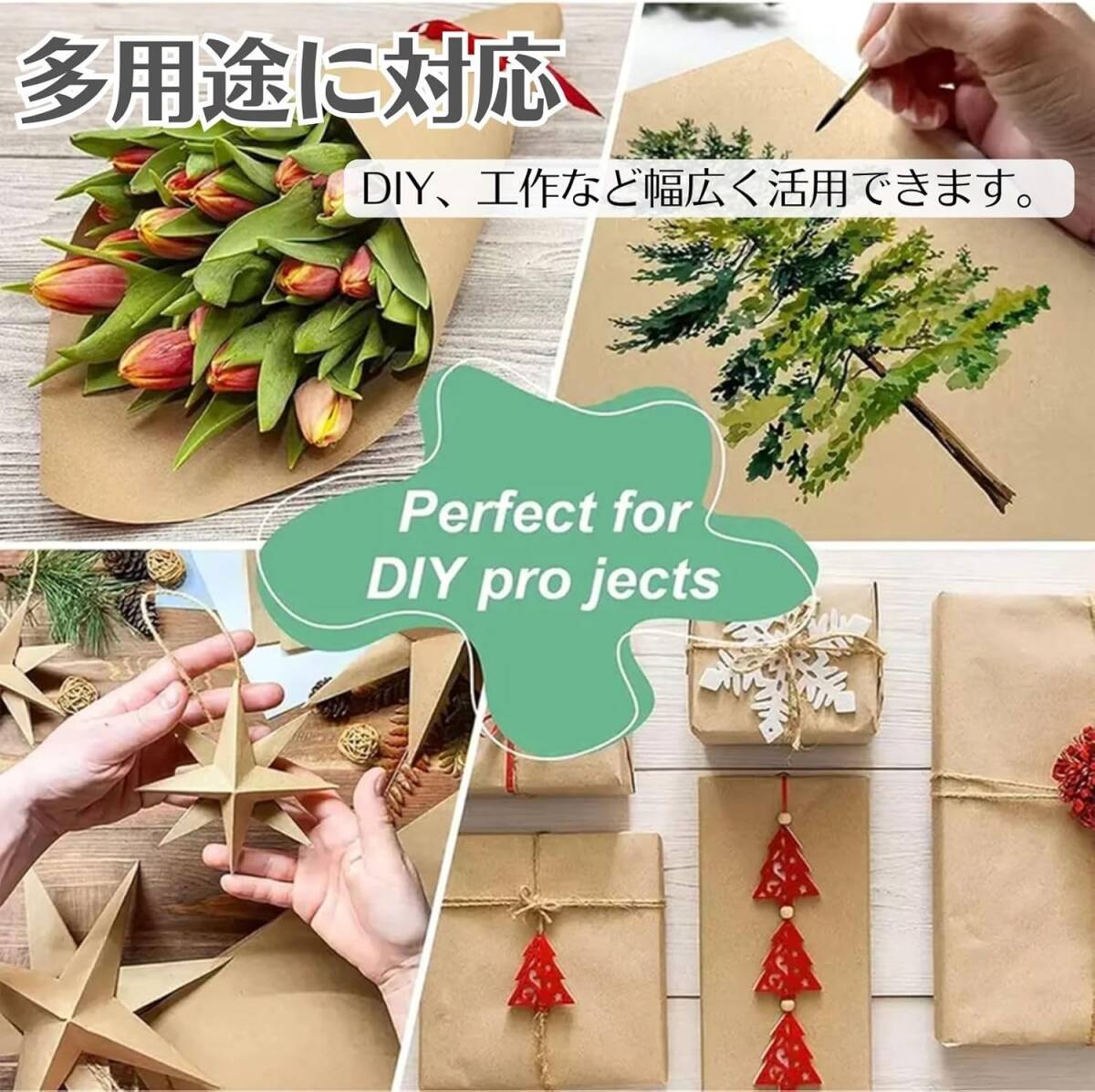 多用途に対応

DIY、工作など幅広く活用できます。

Perfect for DIY pro jects