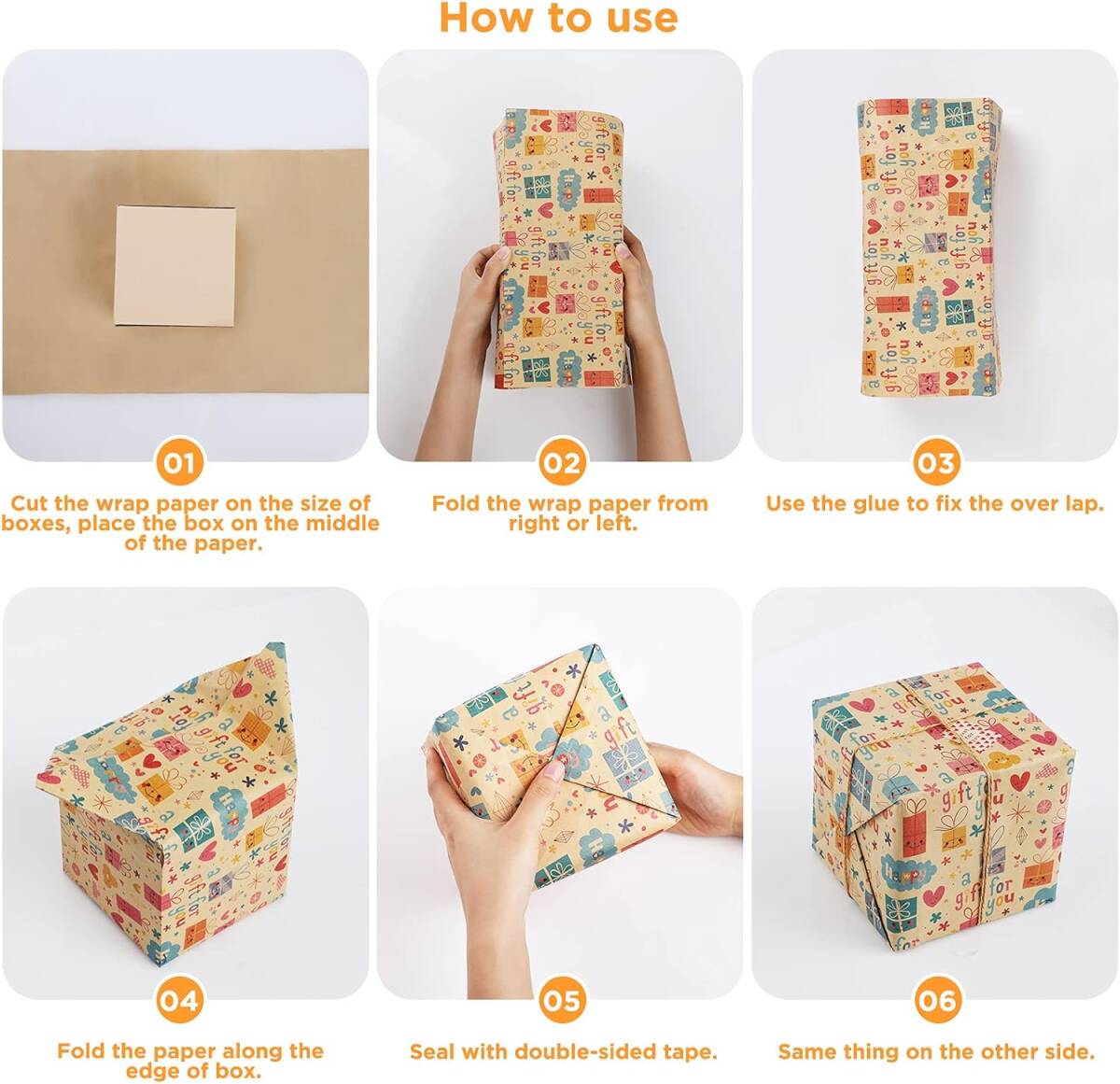 How to use

01

Cut the wrap paper on the size of boxes, place the box on the middle of the paper.

02

Fold the wrap paper from right or left.

03

Use the glue to fix the over lap.

04

Fold the paper along the edge of box.

05

Seal with double-sided tape.

06

Same thing on the other side.