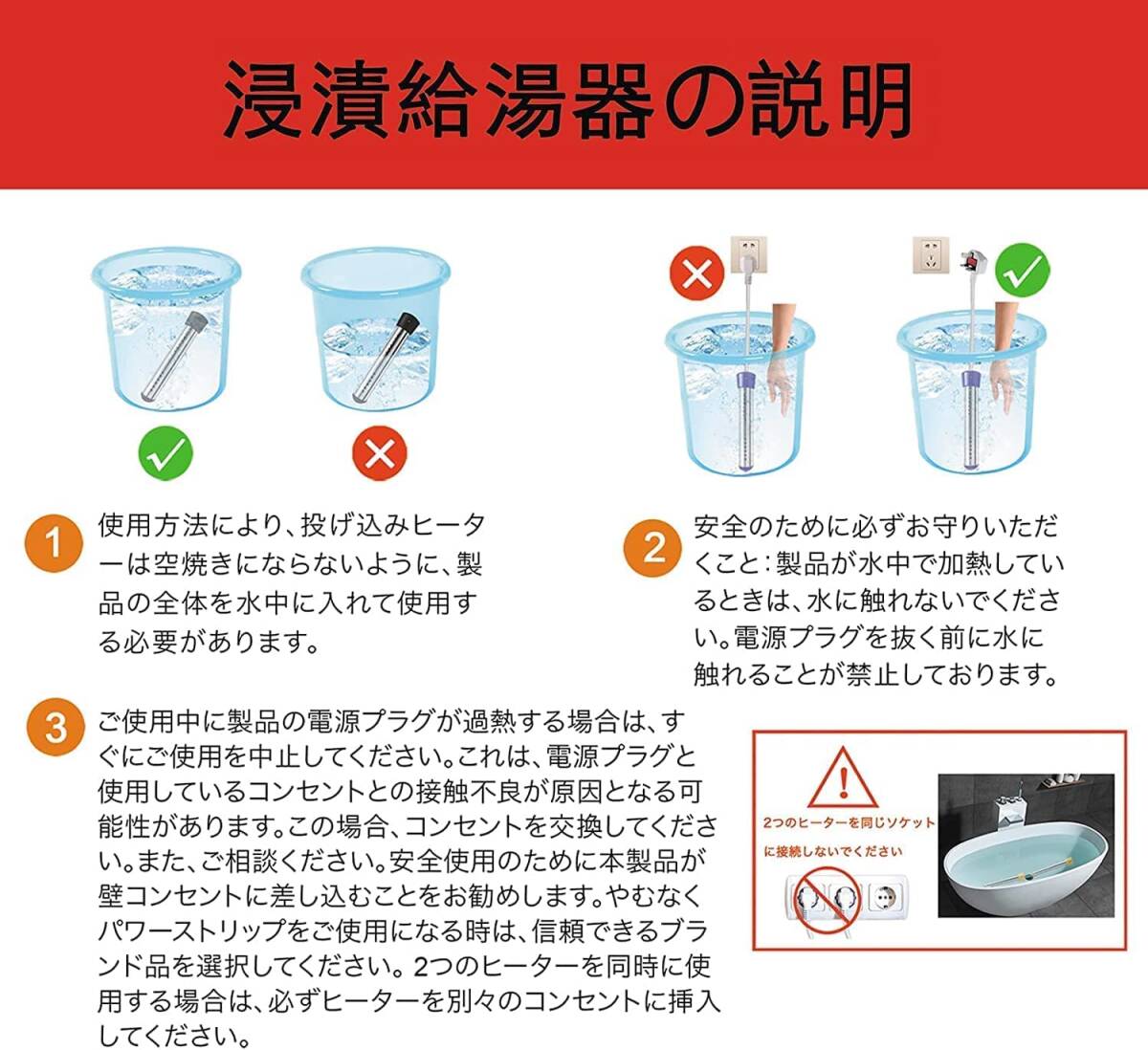 浸漬給湯器の説明

1 使用方法により、投げ込みヒーターは空焼きにならないように、製品の全体を水中に入れて使用する必要があります。

2 安全のために必ずお守りいただくこと：製品が水中で加熱しているときは、水に触れないでください。電源プラグを抜く前に水に触れることが禁止しております。

3 ご使用中に製品の電源プラグが過熱する場合は、すぐにご使用を中止してください。これは、電源プラグと使用しているコンセントとの接触不良が原因となる可能性があります。この場合、コンセントを交換してください。また、ご相談ください。安全使用のために本製品が壁コンセントに差し込むことをお勧めします。やむなくパワーストリップをご使用になる時は、信頼できるブランド品を選択してください。2つのヒーターを同時に使用する場合は、必ずヒーターを別々のコンセントに挿入してください。

2つのヒーターを同じソケットに接続しないでください