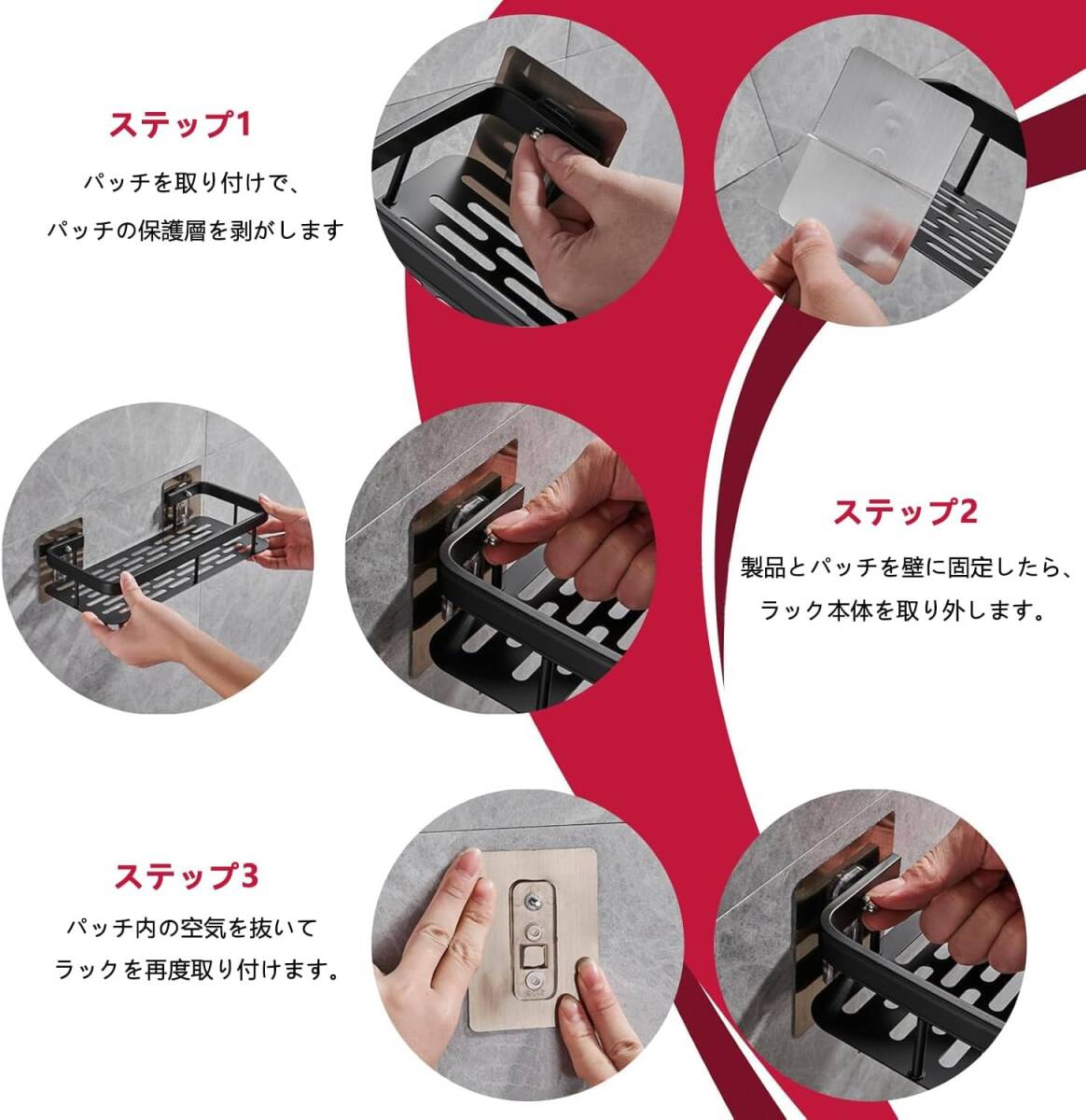 ステップ1

パッチを取り付けで、
パッチの保護層を剥がします

ステップ2

製品とパッチを壁に固定したら、
ラック本体を取り外します。

ステップ3

パッチ内の空気を抜いて
ラックを再度取り付けます。