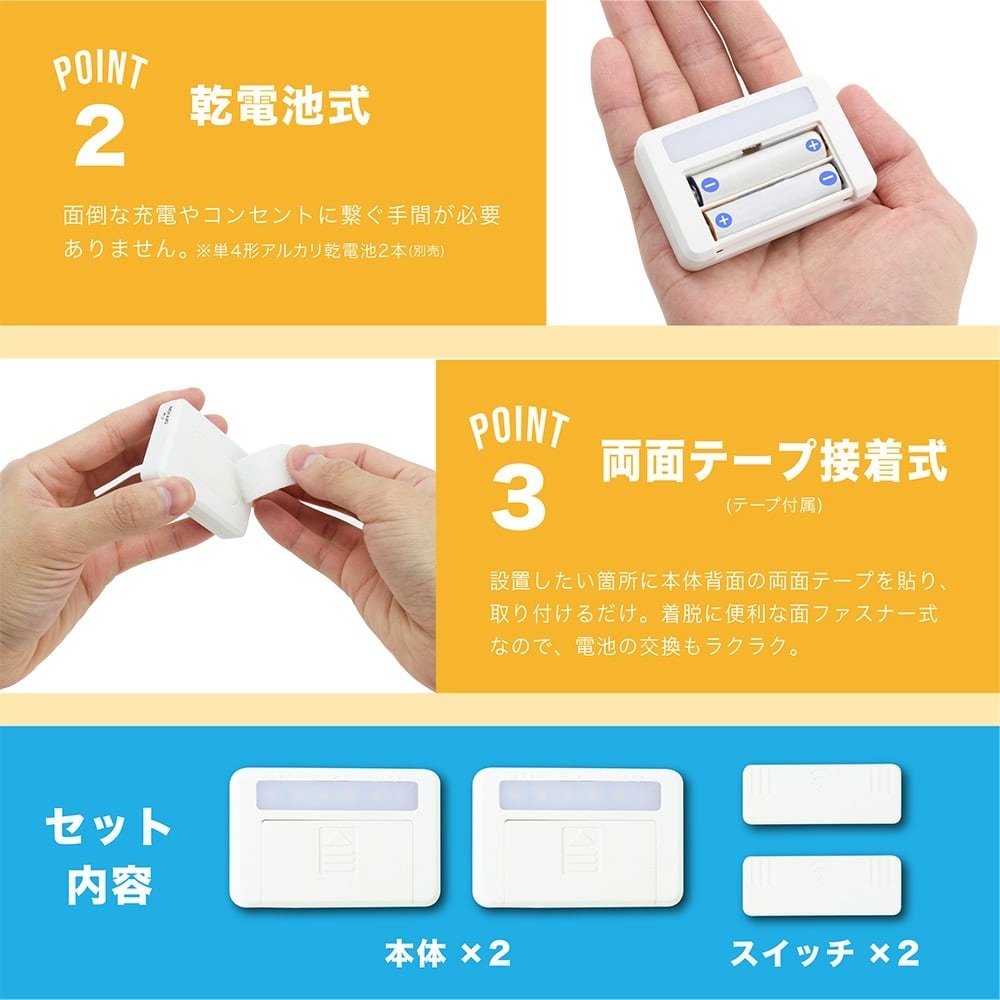 POINT
2
乾電池式

面倒な充電やコンセントに繋ぐ手間が必要ありません。※単4形アルカリ乾電池2本(別売)

POINT
3
両面テープ接着式
(テープ付属)

設置したい箇所に本体背面の両面テープを貼り、取り付けるだけ。着脱に便利な面ファスナー式なので、電池の交換もラクラク。

セット内容

本体 ×2

スイッチ ×2