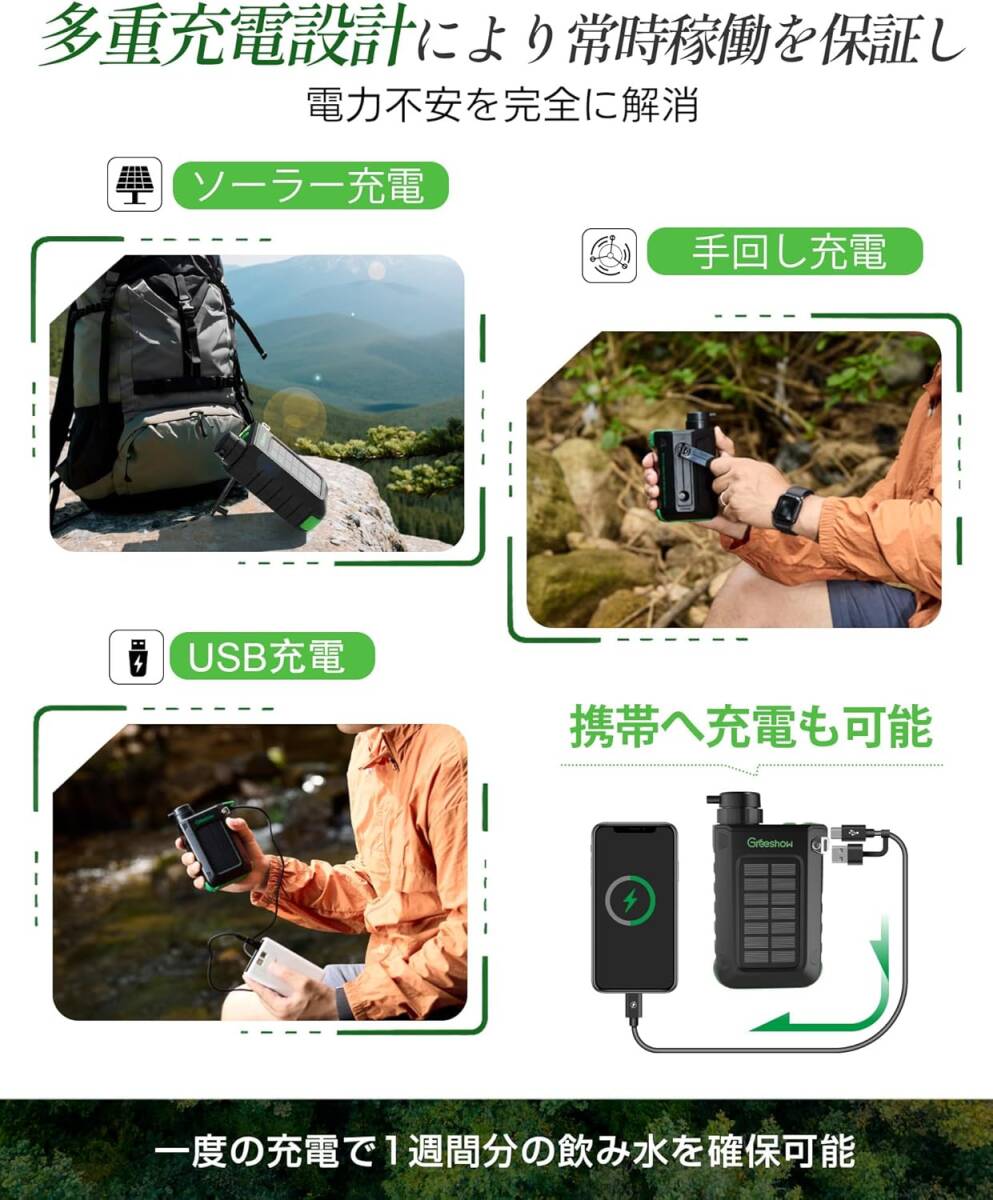 多重充電設計により常時稼働を保証し
電力不安を完全に解消

ソーラー充電

手回し充電

USB充電

携帯へ充電も可能

Greeshow

一度の充電で1週間分の飲み水を確保可能